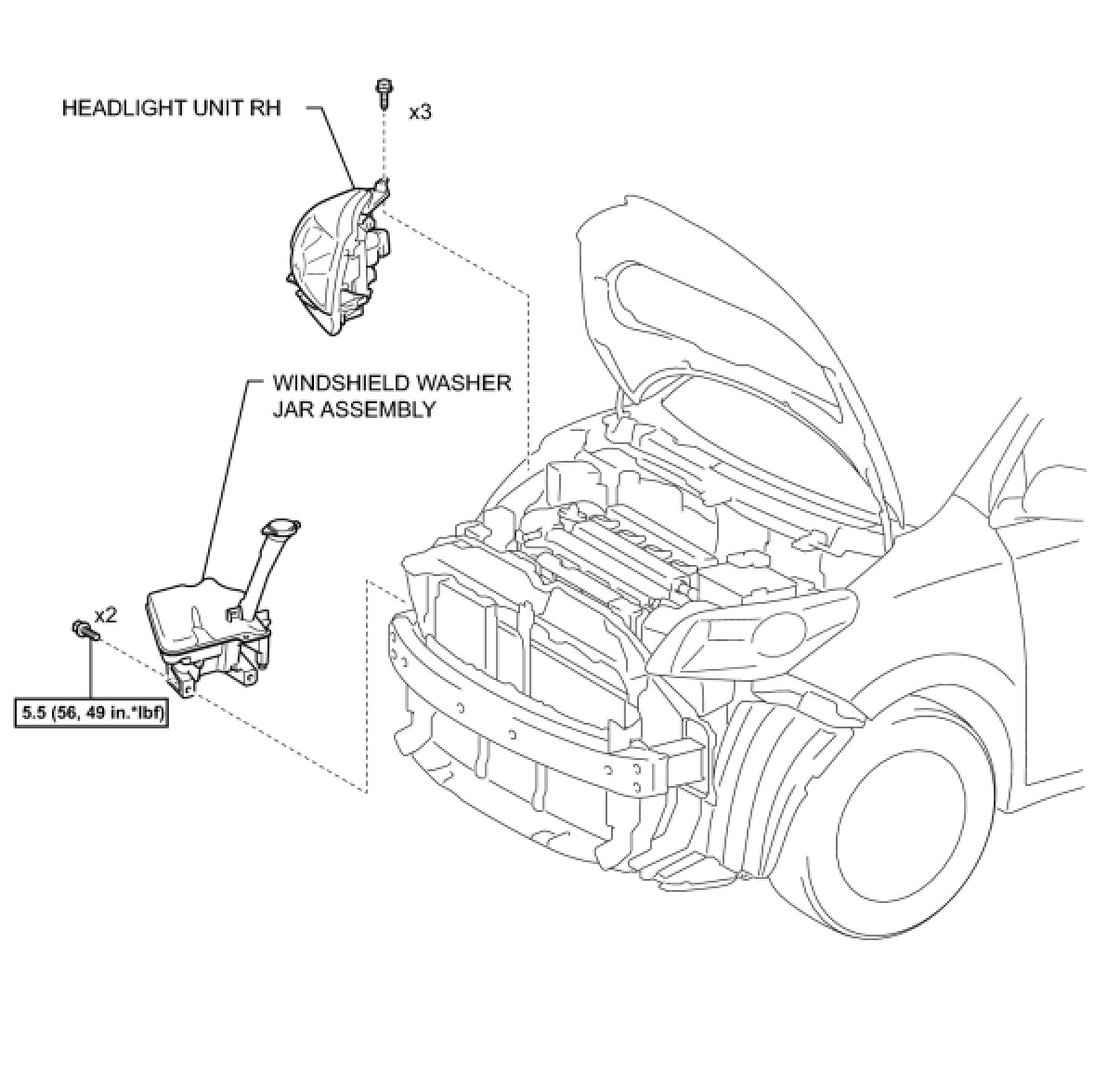 HEADLIGHT UNIT RH

x3

WINDSHIELD WASHER JAR ASSEMBLY

x2

5.5 (56, 49 in.*lbf)