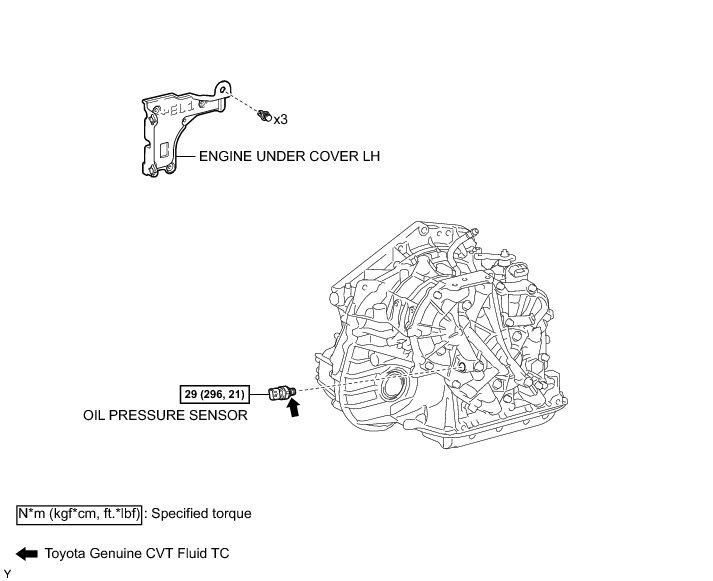 x3

ENGINE UNDER COVER LH

29 (296, 21)

OIL PRESSURE SENSOR

N*m (kgf*cm, ft.*lbf) : Specified torque

Toyota Genuine CVT Fluid TC

Y