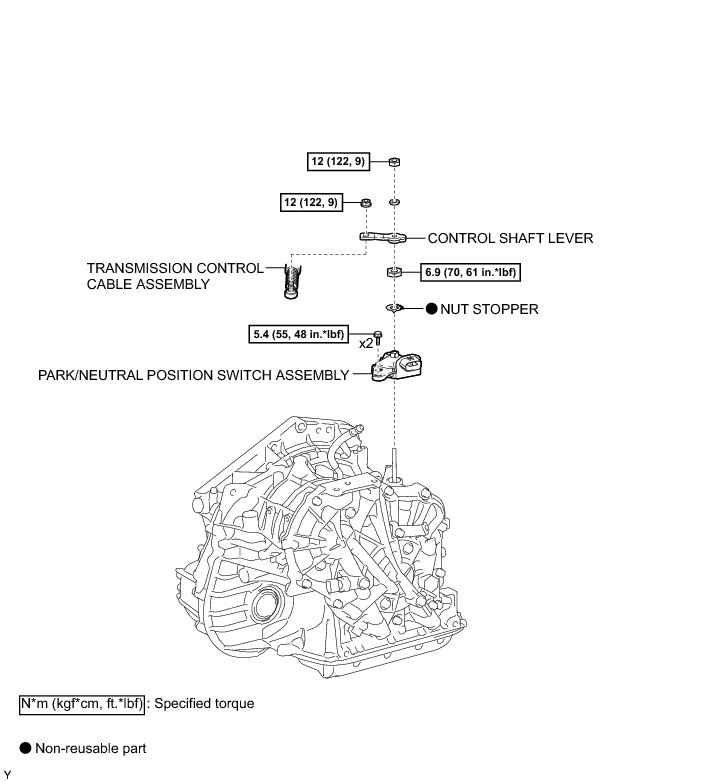 12 (122, 9)

12 (122, 9)

CONTROL SHAFT LEVER

TRANSMISSION CONTROL CABLE ASSEMBLY

6.9 (70, 61 in.*lbf)

● NUT STOPPER

5.4 (55, 48 in.*lbf)

x2

PARK/NEUTRAL POSITION SWITCH ASSEMBLY

N*m (kgf*cm, ft.*lbf) : Specified torque

● Non-reusable part

Y