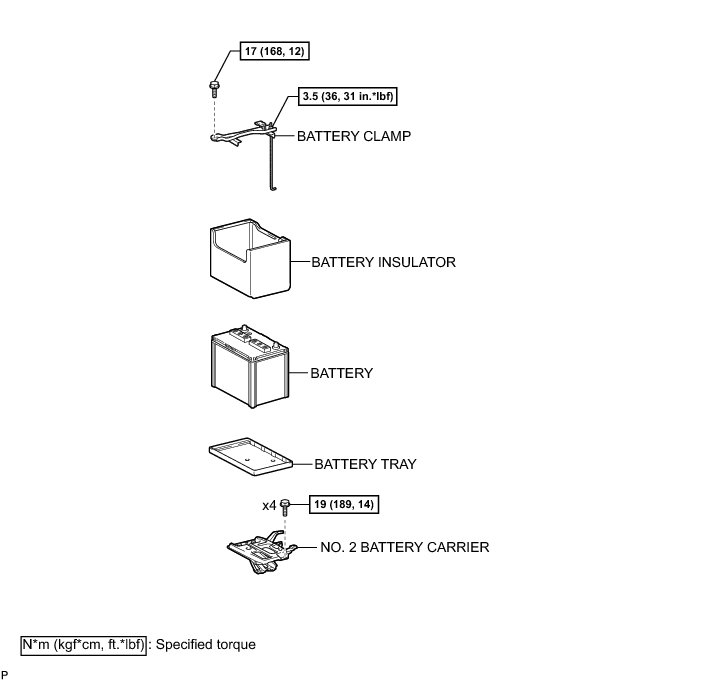 17 (168, 12)

3.5 (36, 31 in.*lbf)

BATTERY CLAMP

BATTERY INSULATOR

BATTERY

BATTERY TRAY

x4

19 (189, 14)

NO. 2 BATTERY CARRIER

N*m (kgf*cm, ft.*lbf) : Specified torque

P