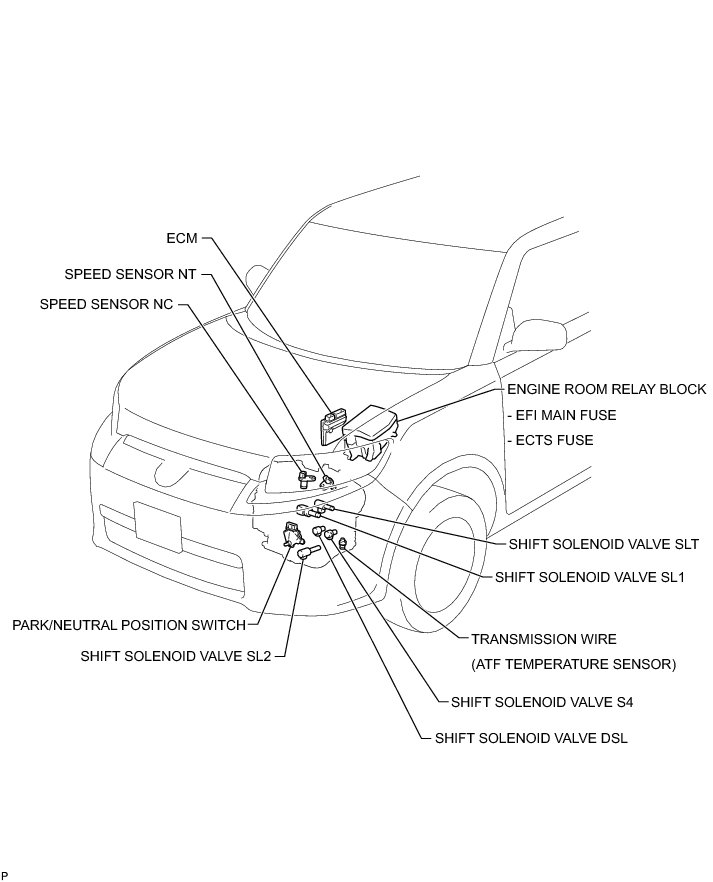 ECM
SPEED SENSOR NT
SPEED SENSOR NC
ENGINE ROOM RELAY BLOCK
- EFI MAIN FUSE
- ECTS FUSE
SHIFT SOLENOID VALVE SLT
SHIFT SOLENOID VALVE SL1
PARK/NEUTRAL POSITION SWITCH
SHIFT SOLENOID VALVE SL2
TRANSMISSION WIRE
(ATF TEMPERATURE SENSOR)
SHIFT SOLENOID VALVE S4
SHIFT SOLENOID VALVE DSL
P