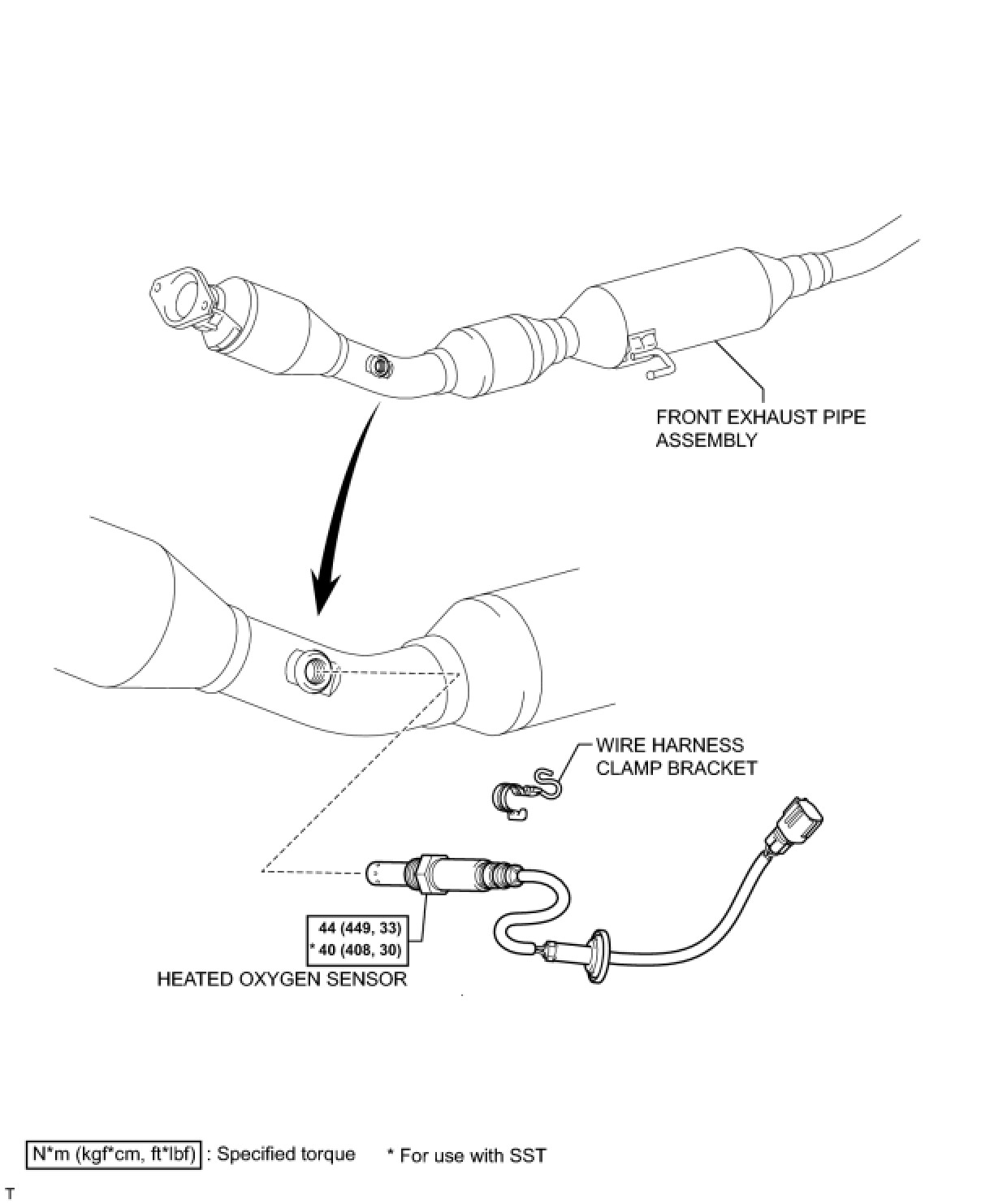 FRONT EXHAUST PIPE ASSEMBLY

WIRE HARNESS CLAMP BRACKET

44 (449, 33)
* 40 (408, 30)

HEATED OXYGEN SENSOR

N*m (kgf*cm, ft*lbf) : Specified torque * For use with SST

T