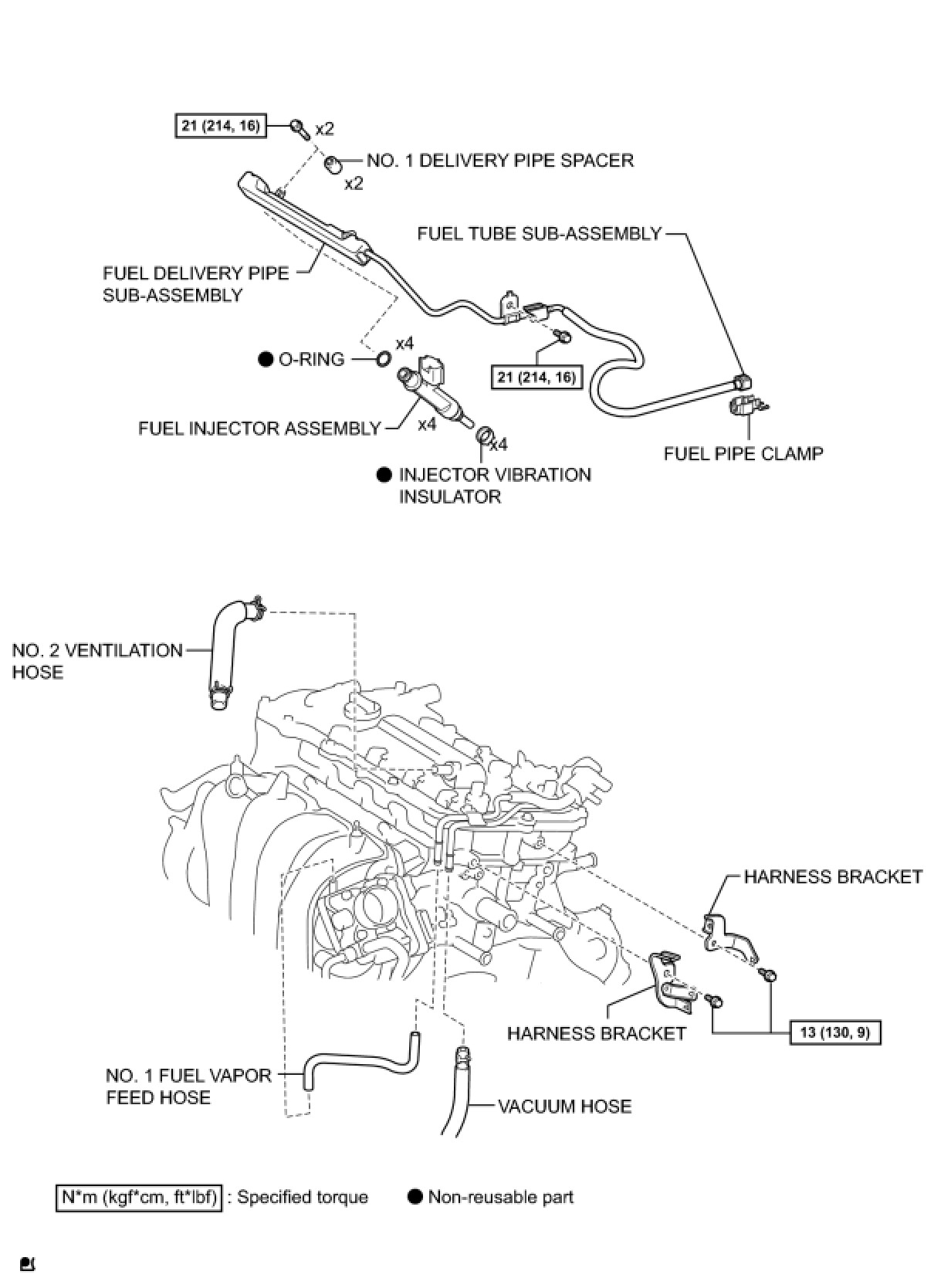 21 (214, 16)
x2
NO. 1 DELIVERY PIPE SPACER
x2
FUEL TUBE SUB-ASSEMBLY
FUEL DELIVERY PIPE SUB-ASSEMBLY
● O-RING
x4
21 (214, 16)
FUEL INJECTOR ASSEMBLY
x4
x4
● INJECTOR VIBRATION INSULATOR
FUEL PIPE CLAMP

NO. 2 VENTILATION HOSE
HARNESS BRACKET
HARNESS BRACKET
13 (130, 9)
NO. 1 FUEL VAPOR FEED HOSE
VACUUM HOSE

N*m (kgf*cm, ft*lbf) : Specified torque
● Non-reusable part