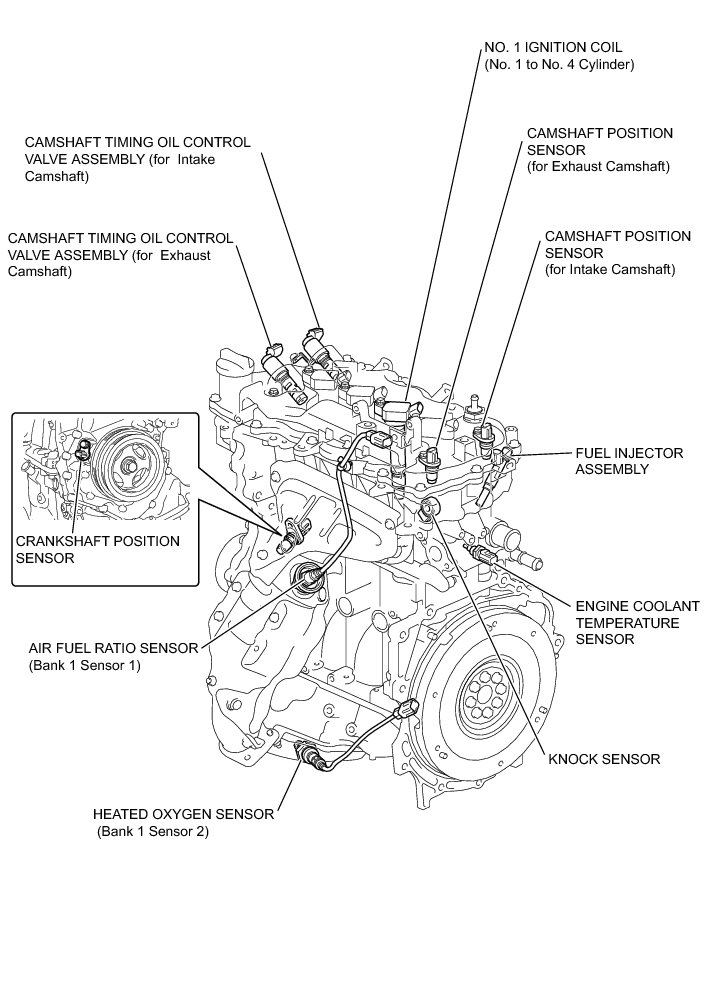 NO. 1 IGNITION COIL
(No. 1 to No. 4 Cylinder)

CAMSHAFT TIMING OIL CONTROL VALVE ASSEMBLY (for Intake Camshaft)

CAMSHAFT POSITION SENSOR
(for Exhaust Camshaft)

CAMSHAFT TIMING OIL CONTROL VALVE ASSEMBLY (for Exhaust Camshaft)

CAMSHAFT POSITION SENSOR
(for Intake Camshaft)

FUEL INJECTOR ASSEMBLY

CRANKSHAFT POSITION SENSOR

ENGINE COOLANT TEMPERATURE SENSOR

AIR FUEL RATIO SENSOR
(Bank 1 Sensor 1)

KNOCK SENSOR

HEATED OXYGEN SENSOR
(Bank 1 Sensor 2)