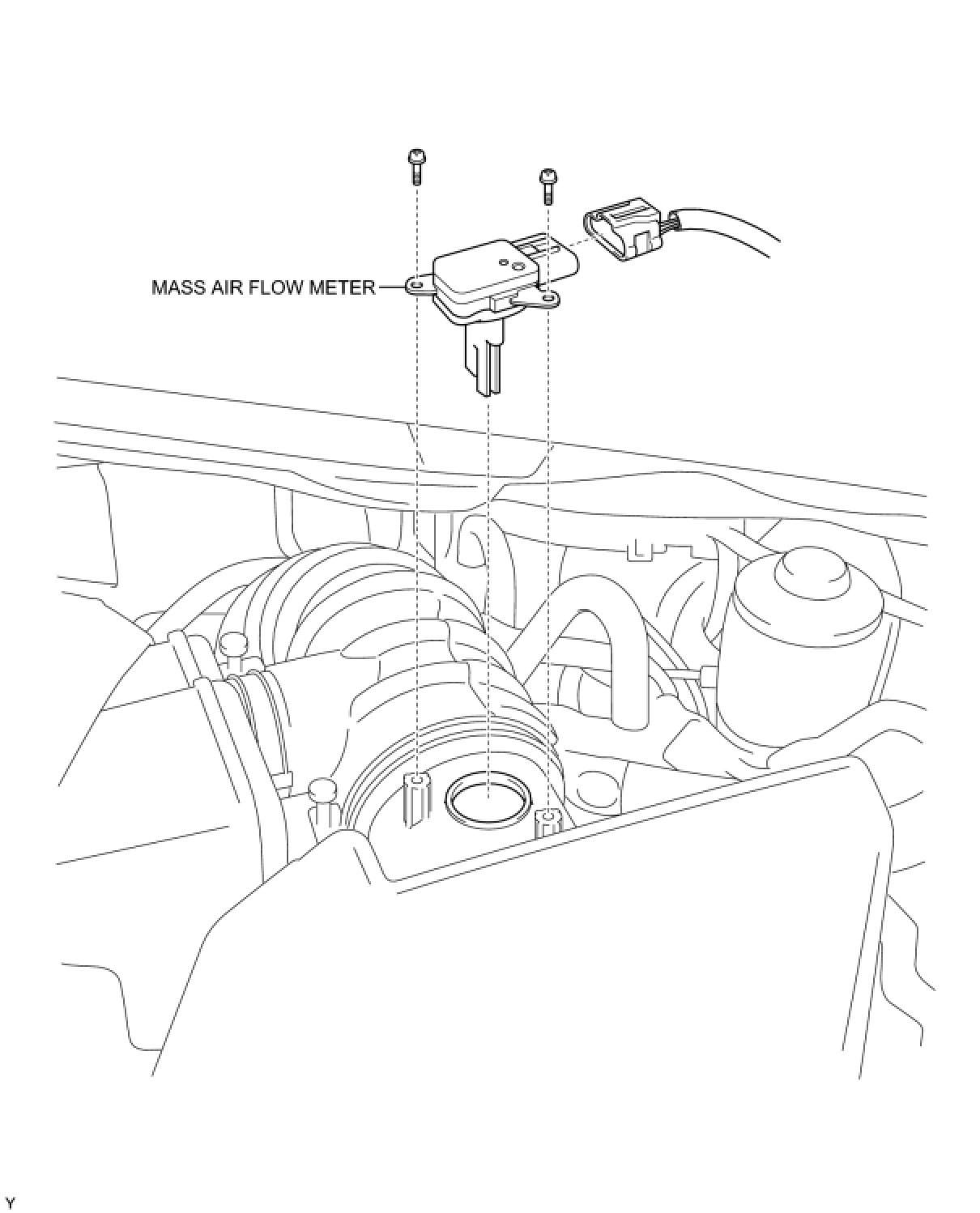 MASS AIR FLOW METER

Y