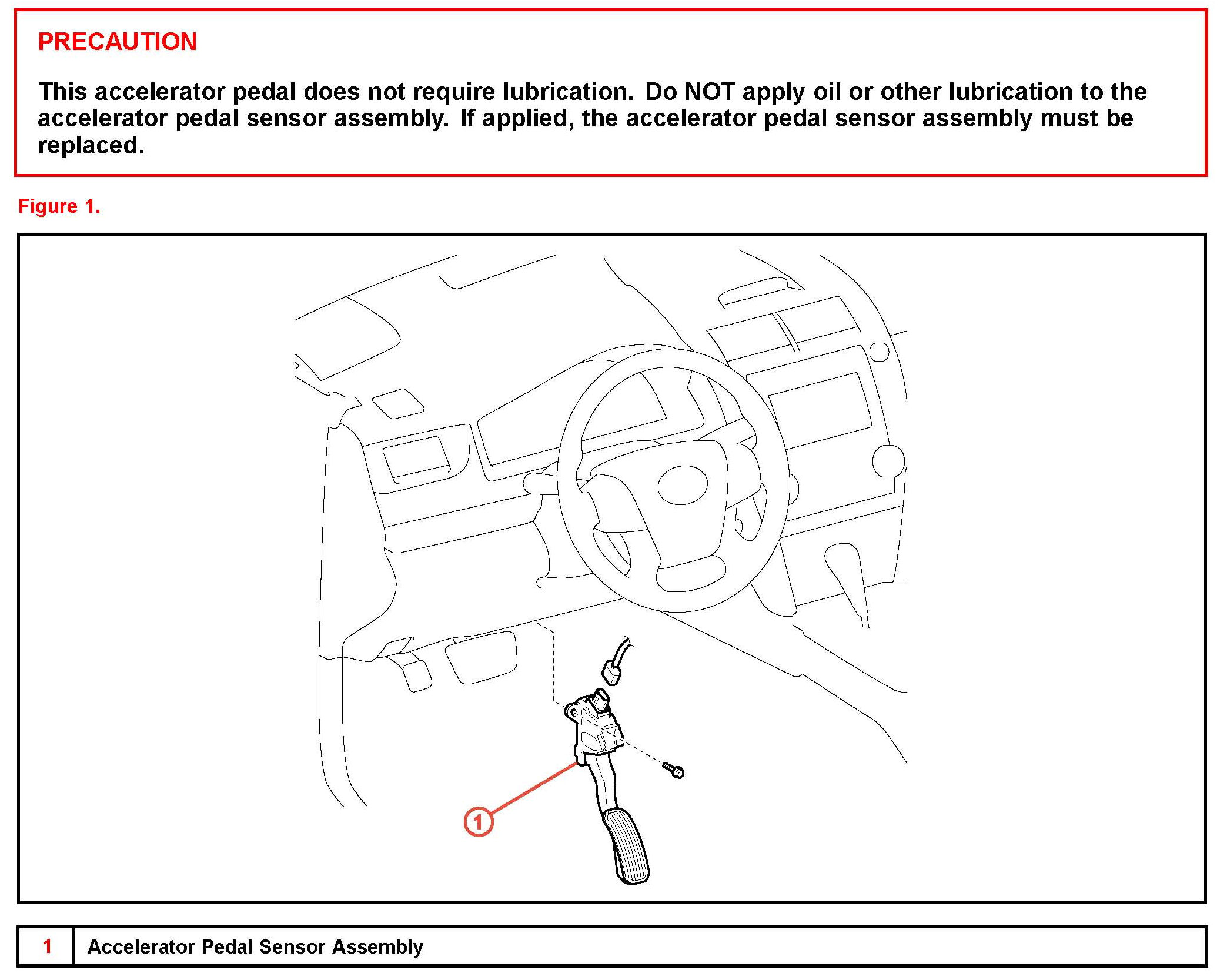 PRECAUTION

This accelerator pedal does not require lubrication. Do NOT apply oil or other lubrication to the accelerator pedal sensor assembly. If applied, the accelerator pedal sensor assembly must be replaced.

Figure 1.

1

| 1 | Accelerator Pedal Sensor Assembly |
|---|---|