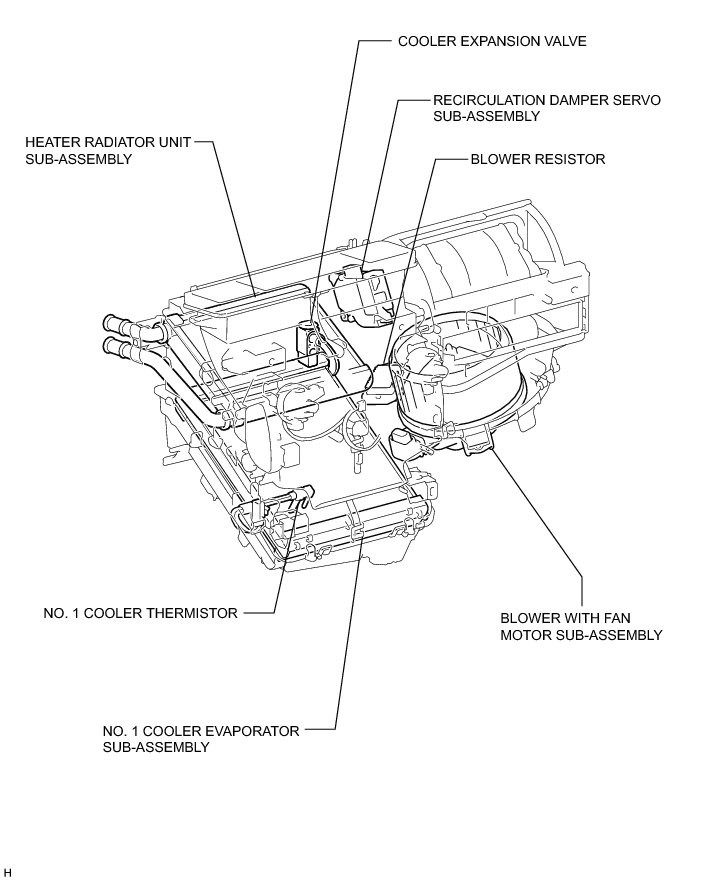 COOLER EXPANSION VALVE

RECIRCULATION DAMPER SERVO SUB-ASSEMBLY

HEATER RADIATOR UNIT SUB-ASSEMBLY

BLOWER RESISTOR

NO. 1 COOLER THERMISTOR

BLOWER WITH FAN MOTOR SUB-ASSEMBLY

NO. 1 COOLER EVAPORATOR SUB-ASSEMBLY

H