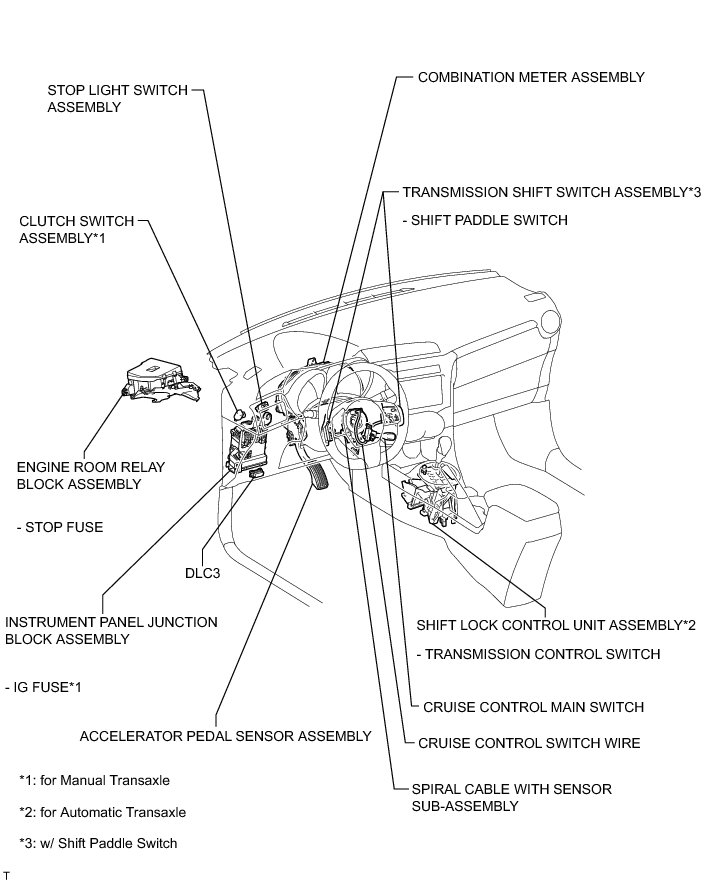 STOP LIGHT SWITCH ASSEMBLY

COMBINATION METER ASSEMBLY

TRANSMISSION SHIFT SWITCH ASSEMBLY*3

- SHIFT PADDLE SWITCH

CLUTCH SWITCH ASSEMBLY*1

ENGINE ROOM RELAY BLOCK ASSEMBLY

- STOP FUSE

DLC3

INSTRUMENT PANEL JUNCTION BLOCK ASSEMBLY

- IG FUSE*1

SHIFT LOCK CONTROL UNIT ASSEMBLY*2

- TRANSMISSION CONTROL SWITCH

CRUISE CONTROL MAIN SWITCH

ACCELERATOR PEDAL SENSOR ASSEMBLY

CRUISE CONTROL SWITCH WIRE

SPIRAL CABLE WITH SENSOR SUB-ASSEMBLY

*1: for Manual Transaxle

*2: for Automatic Transaxle

*3: w/ Shift Paddle Switch

T