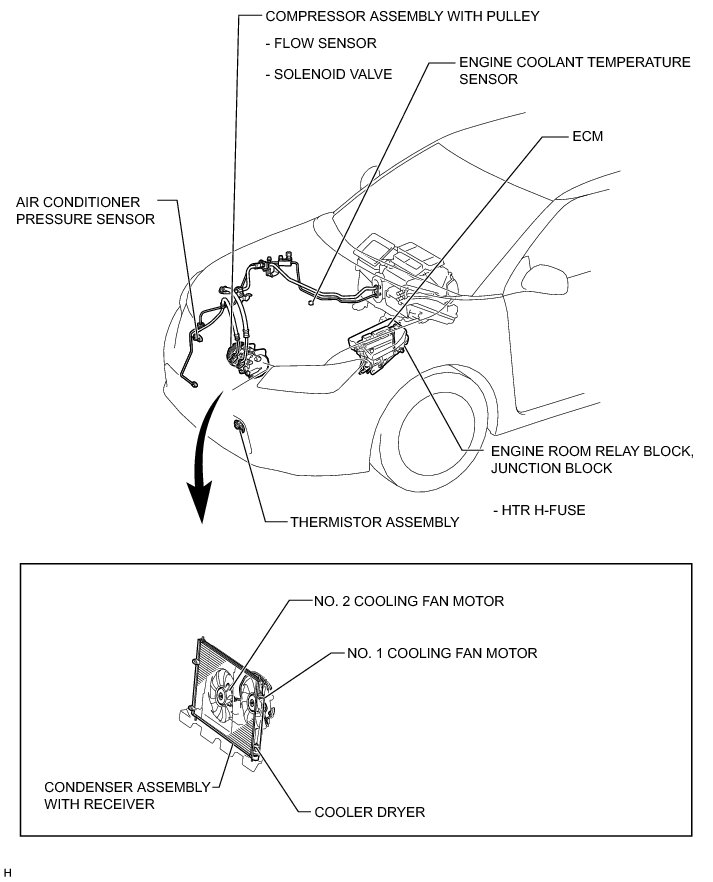 COMPRESSOR ASSEMBLY WITH PULLEY

- FLOW SENSOR

- SOLENOID VALVE

ENGINE COOLANT TEMPERATURE SENSOR

ECM

AIR CONDITIONER PRESSURE SENSOR

ENGINE ROOM RELAY BLOCK, JUNCTION BLOCK

- HTR H-FUSE

THERMISTOR ASSEMBLY

NO. 2 COOLING FAN MOTOR

NO. 1 COOLING FAN MOTOR

CONDENSER ASSEMBLY WITH RECEIVER

COOLER DRYER

H