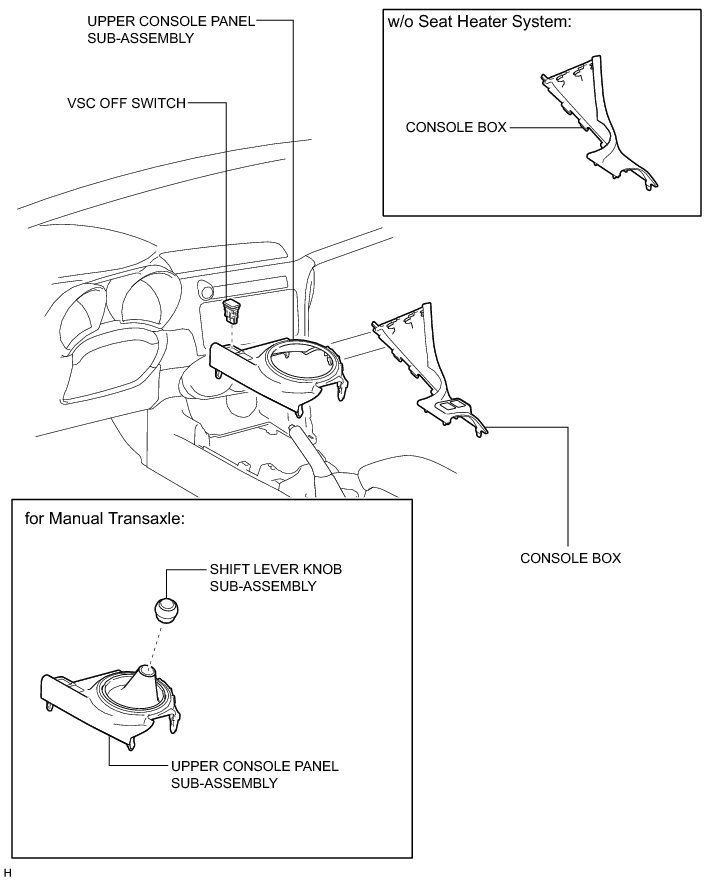 UPPER CONSOLE PANEL SUB-ASSEMBLY

VSC OFF SWITCH

w/o Seat Heater System:

CONSOLE BOX

CONSOLE BOX

for Manual Transaxle:

SHIFT LEVER KNOB SUB-ASSEMBLY

UPPER CONSOLE PANEL SUB-ASSEMBLY

H