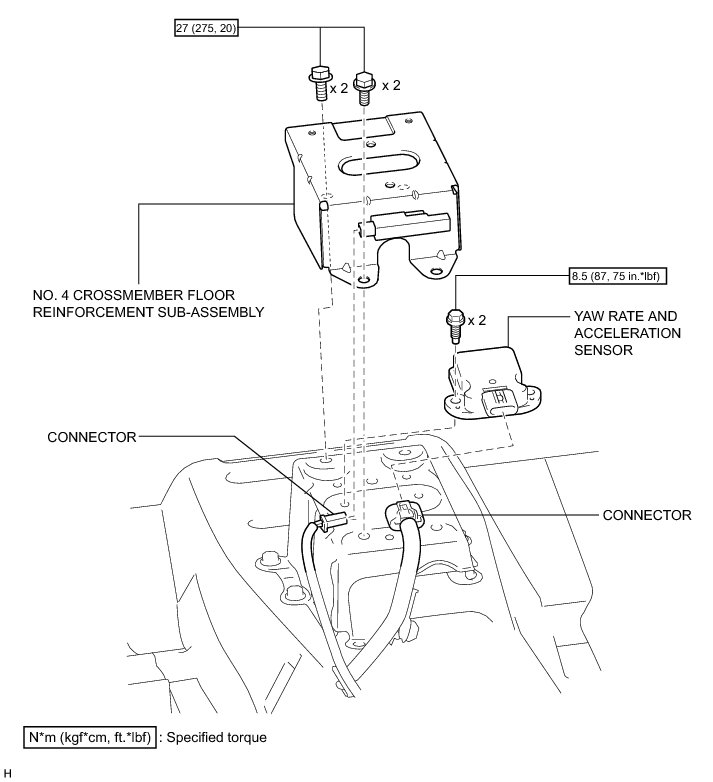 27 (275, 20)

x 2

x 2

NO. 4 CROSSMEMBER FLOOR REINFORCEMENT SUB-ASSEMBLY

8.5 (87, 75 in.*lbf)

x 2

YAW RATE AND ACCELERATION SENSOR

CONNECTOR

CONNECTOR

N*m (kgf*cm, ft.*lbf) : Specified torque

H