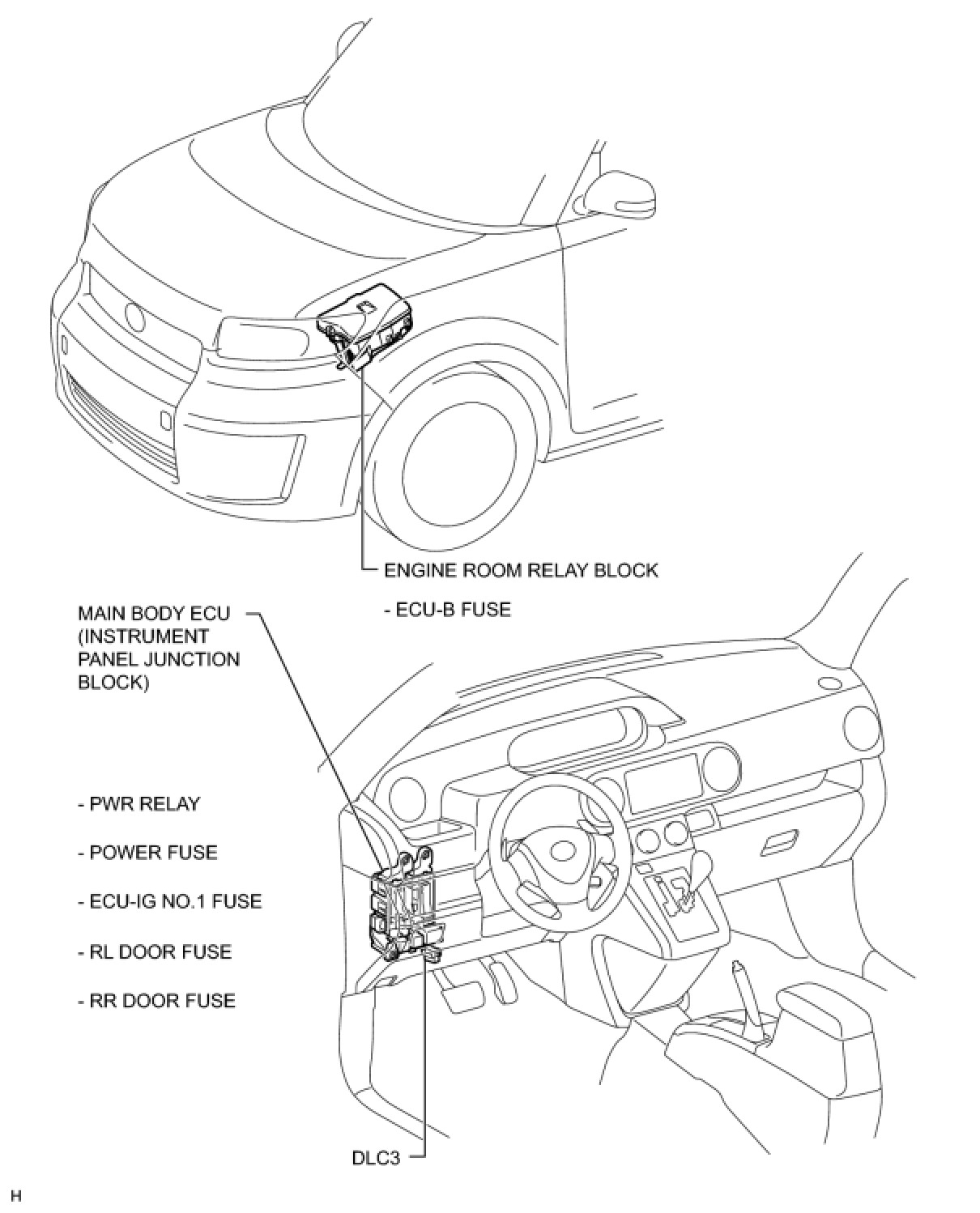 ENGINE ROOM RELAY BLOCK

- ECU-B FUSE

MAIN BODY ECU (INSTRUMENT PANEL JUNCTION BLOCK)

- PWR RELAY

- POWER FUSE

- ECU-IG NO.1 FUSE

- RL DOOR FUSE

- RR DOOR FUSE

DLC3

H