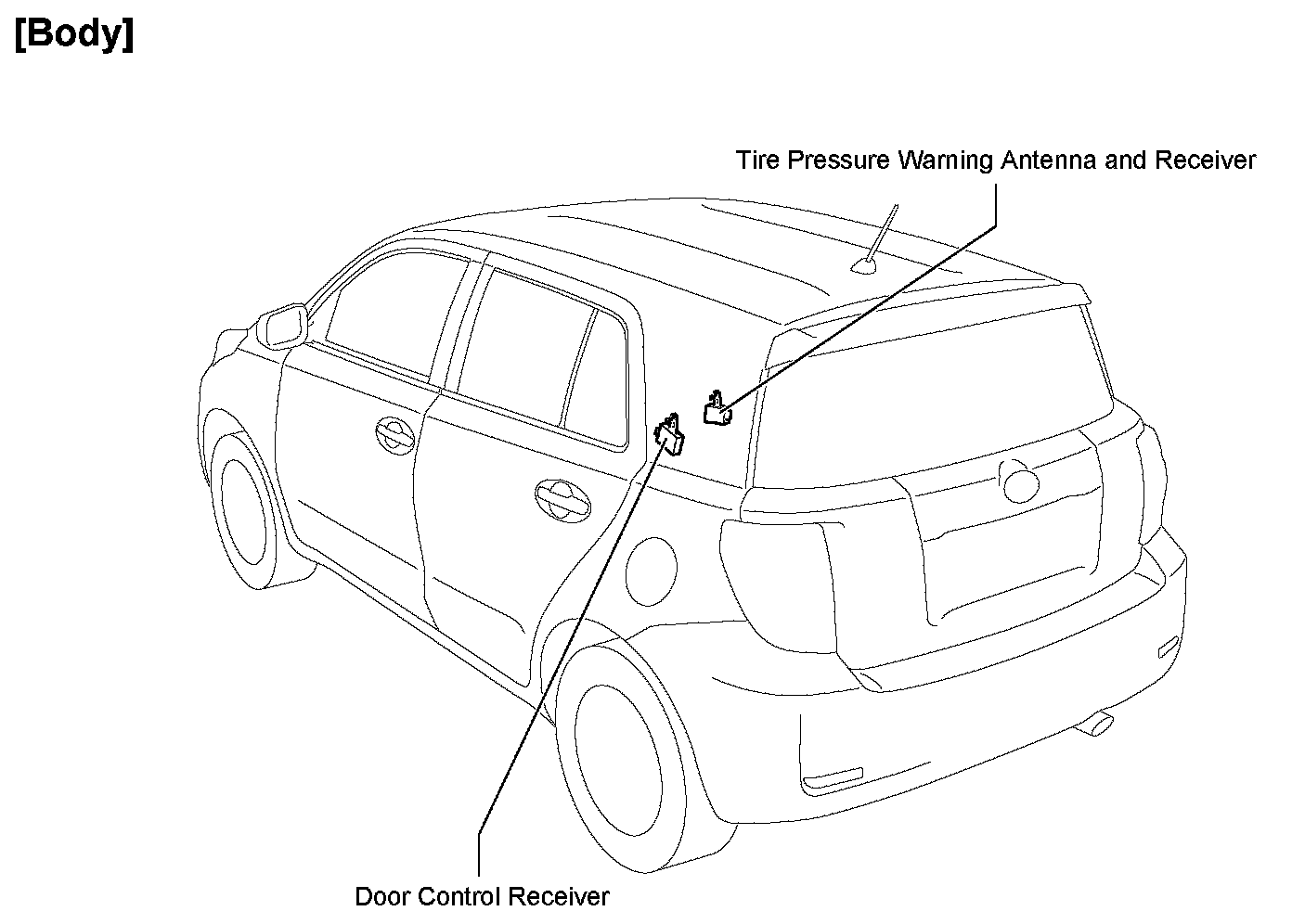 [Body]

Tire Pressure Warning Antenna and Receiver

Door Control Receiver