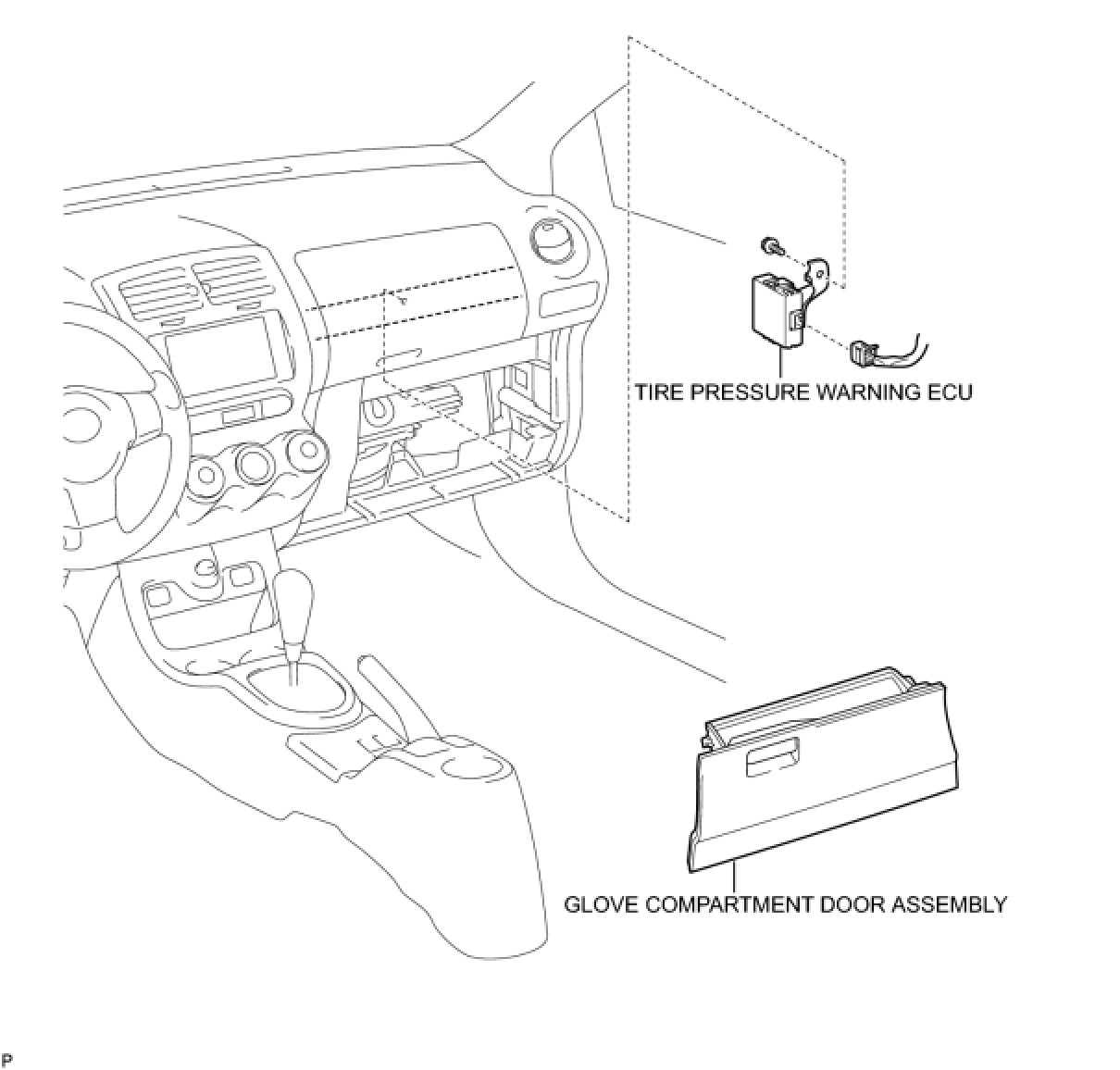 TIRE PRESSURE WARNING ECU

GLOVE COMPARTMENT DOOR ASSEMBLY

P