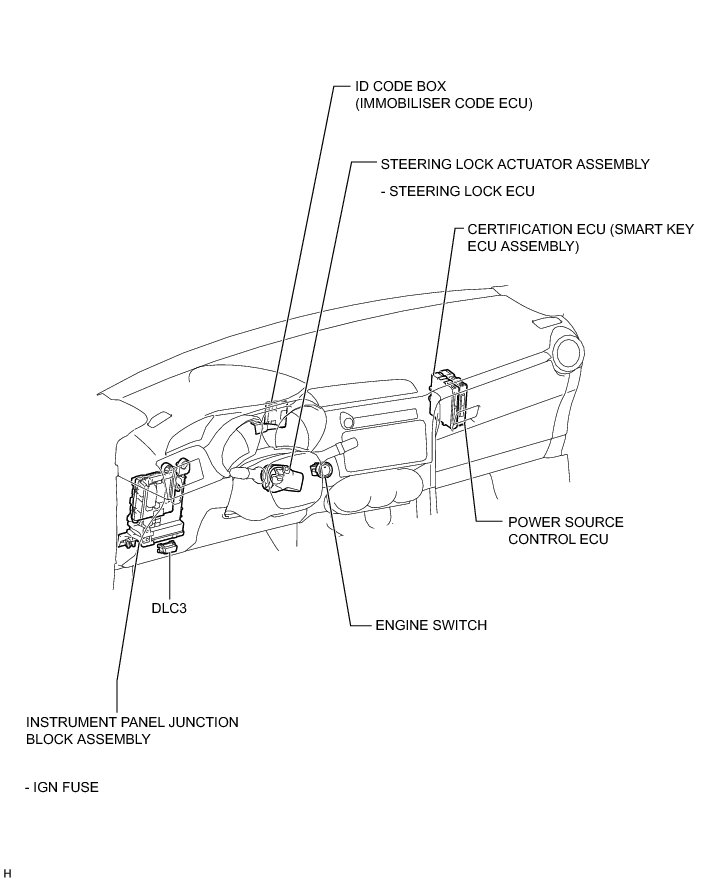 ID CODE BOX
(IMMOBILISER CODE ECU)

STEERING LOCK ACTUATOR ASSEMBLY

- STEERING LOCK ECU

CERTIFICATION ECU (SMART KEY ECU ASSEMBLY)

POWER SOURCE CONTROL ECU

DLC3

ENGINE SWITCH

INSTRUMENT PANEL JUNCTION BLOCK ASSEMBLY

- IGN FUSE

H