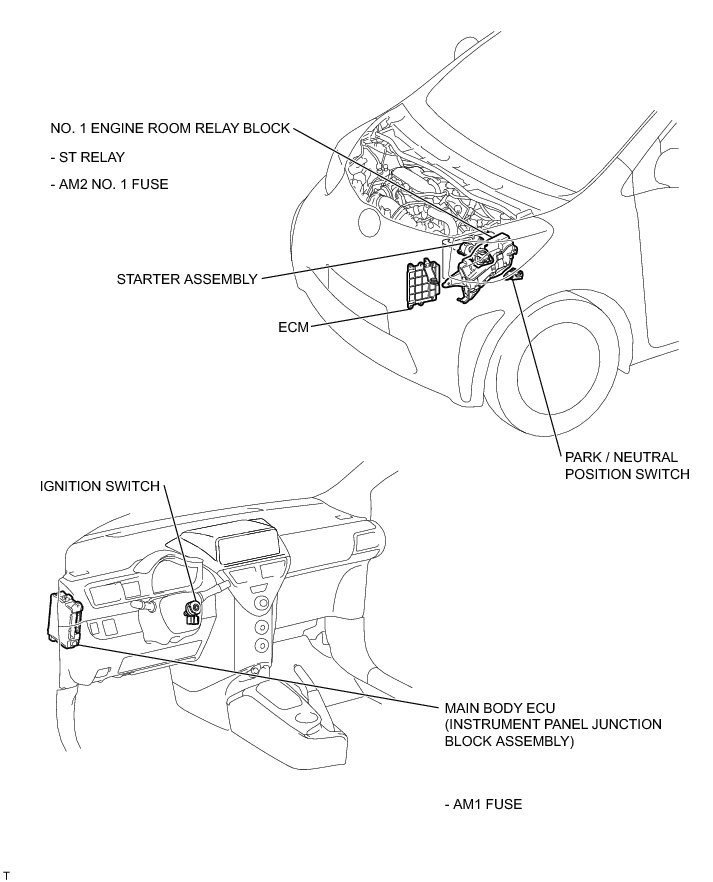 NO. 1 ENGINE ROOM RELAY BLOCK

- ST RELAY

- AM2 NO. 1 FUSE

STARTER ASSEMBLY

ECM

PARK / NEUTRAL POSITION SWITCH

IGNITION SWITCH

MAIN BODY ECU (INSTRUMENT PANEL JUNCTION BLOCK ASSEMBLY)

- AM1 FUSE

T