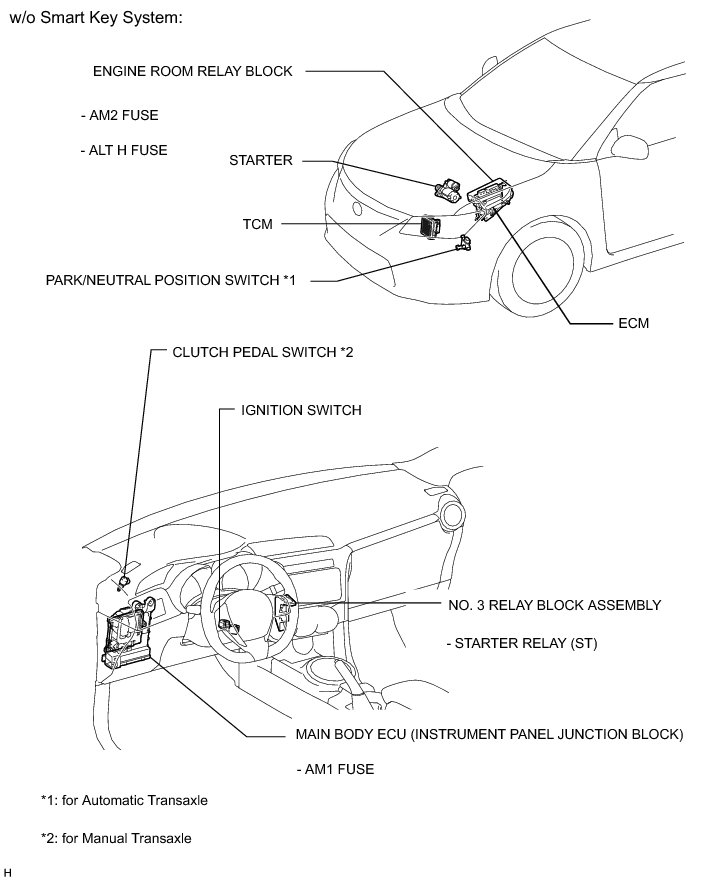 w/o Smart Key System:

ENGINE ROOM RELAY BLOCK

- AM2 FUSE

- ALT H FUSE

STARTER

TCM

PARK/NEUTRAL POSITION SWITCH *1

ECM

CLUTCH PEDAL SWITCH *2

IGNITION SWITCH

NO. 3 RELAY BLOCK ASSEMBLY

- STARTER RELAY (ST)

MAIN BODY ECU (INSTRUMENT PANEL JUNCTION BLOCK)

- AM1 FUSE

*1: for Automatic Transaxle

*2: for Manual Transaxle

H