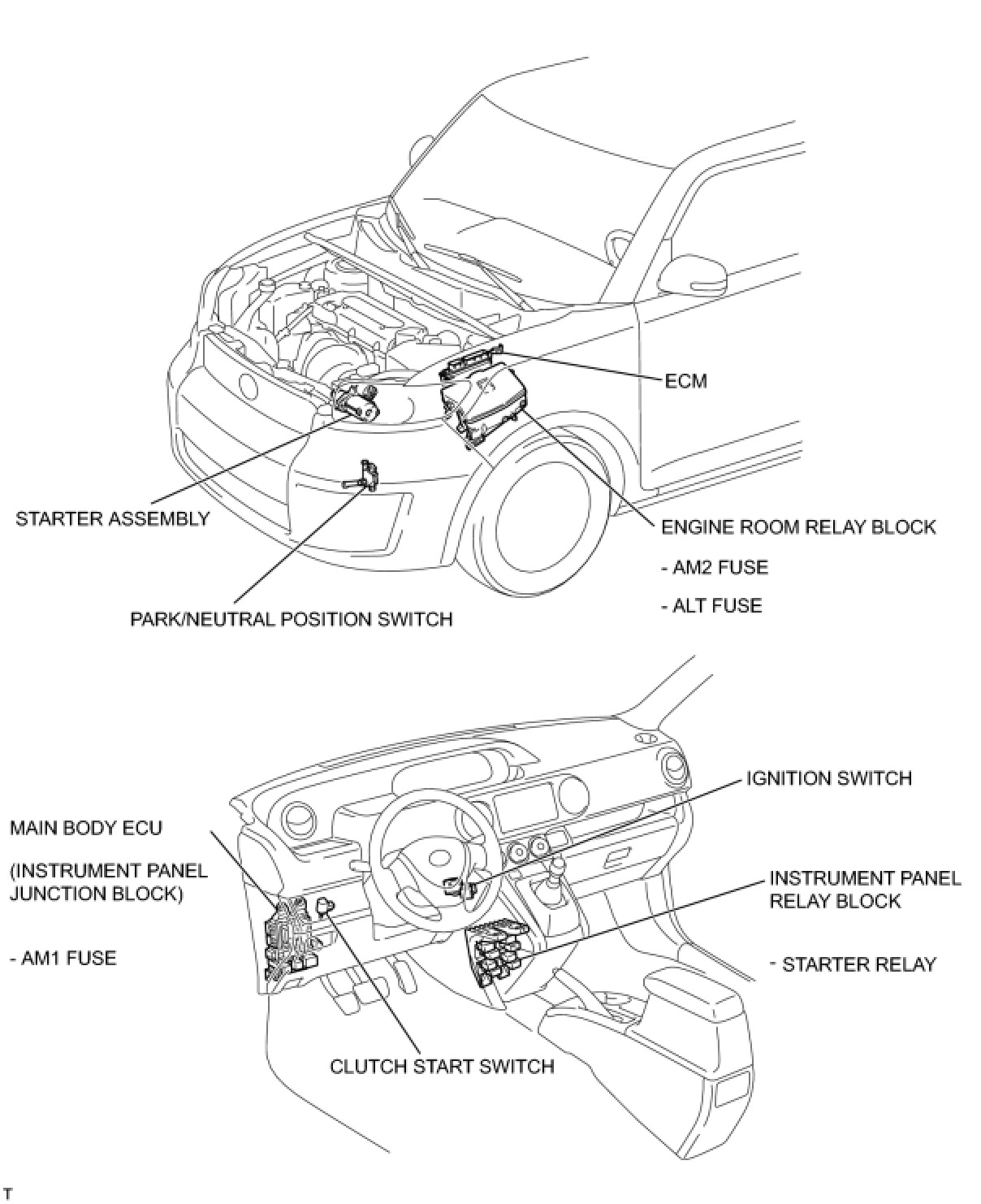 ECM

STARTER ASSEMBLY

ENGINE ROOM RELAY BLOCK

- AM2 FUSE

- ALT FUSE

PARK/NEUTRAL POSITION SWITCH

IGNITION SWITCH

MAIN BODY ECU

(INSTRUMENT PANEL JUNCTION BLOCK)

- AM1 FUSE

INSTRUMENT PANEL RELAY BLOCK

- STARTER RELAY

CLUTCH START SWITCH

T