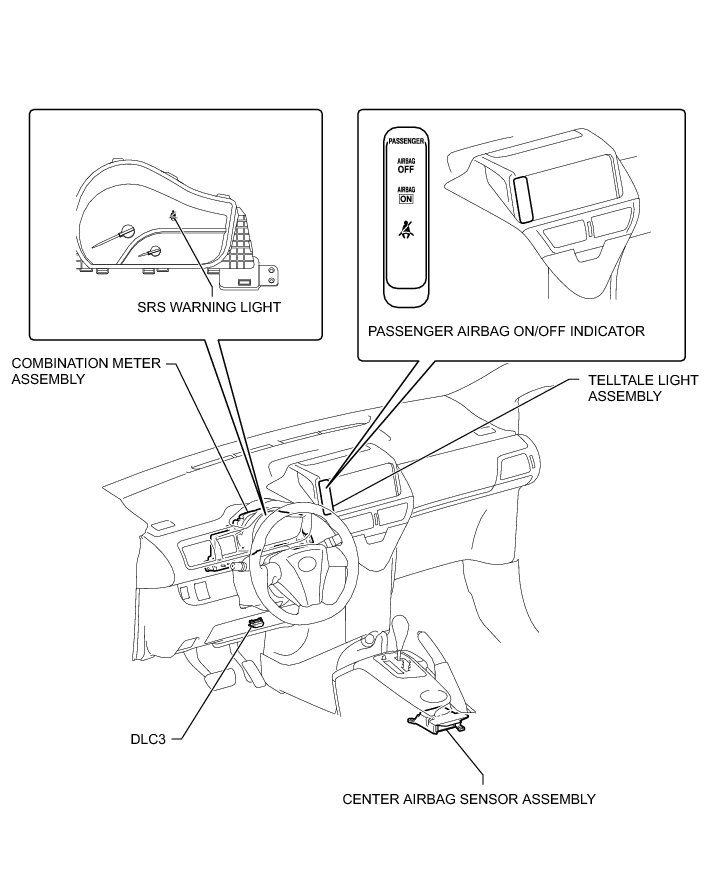 SRS WARNING LIGHT

PASSENGER
AIRBAG
OFF
AIRBAG
ON

PASSENGER AIRBAG ON/OFF INDICATOR

COMBINATION METER ASSEMBLY

TELLTALE LIGHT ASSEMBLY

DLC3

CENTER AIRBAG SENSOR ASSEMBLY