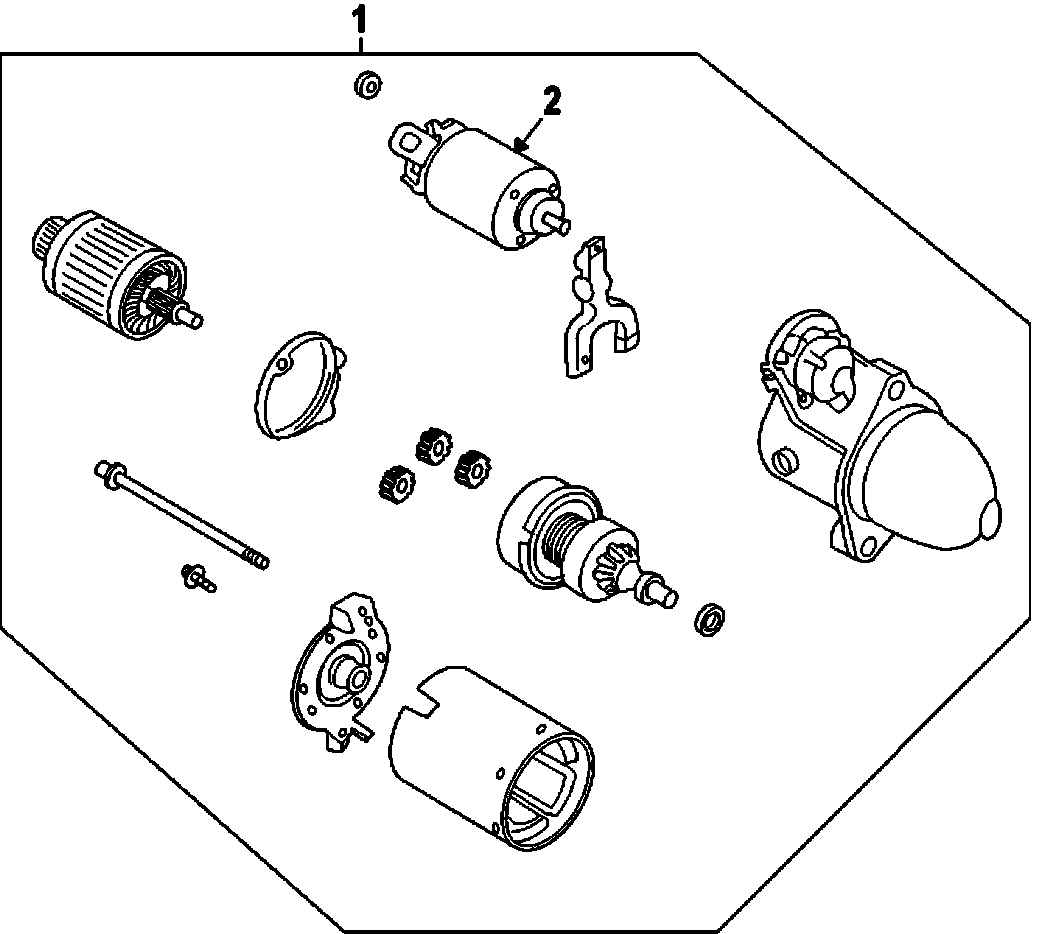 1
2