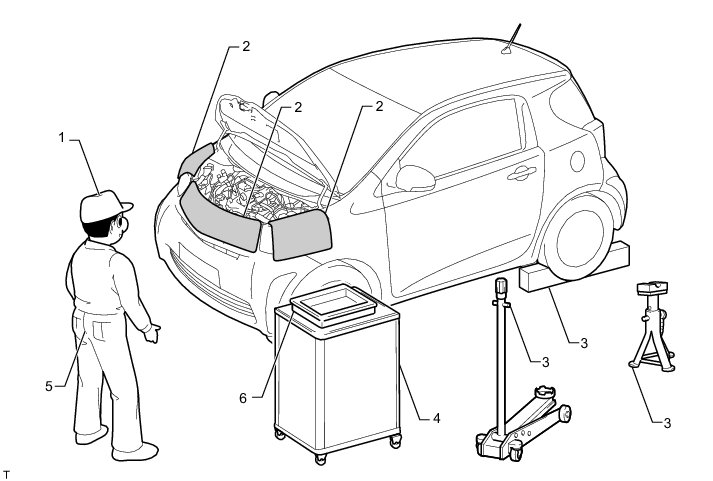 2
2
2
1
3
3
5
6
4
3
T