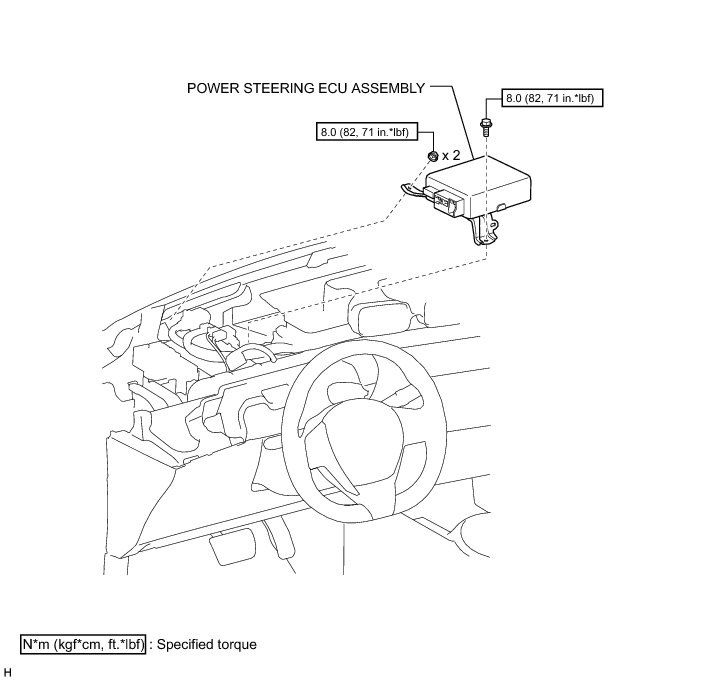 POWER STEERING ECU ASSEMBLY

8.0 (82, 71 in.*lbf)

8.0 (82, 71 in.*lbf)

x 2

N*m (kgf*cm, ft.*lbf) : Specified torque

H