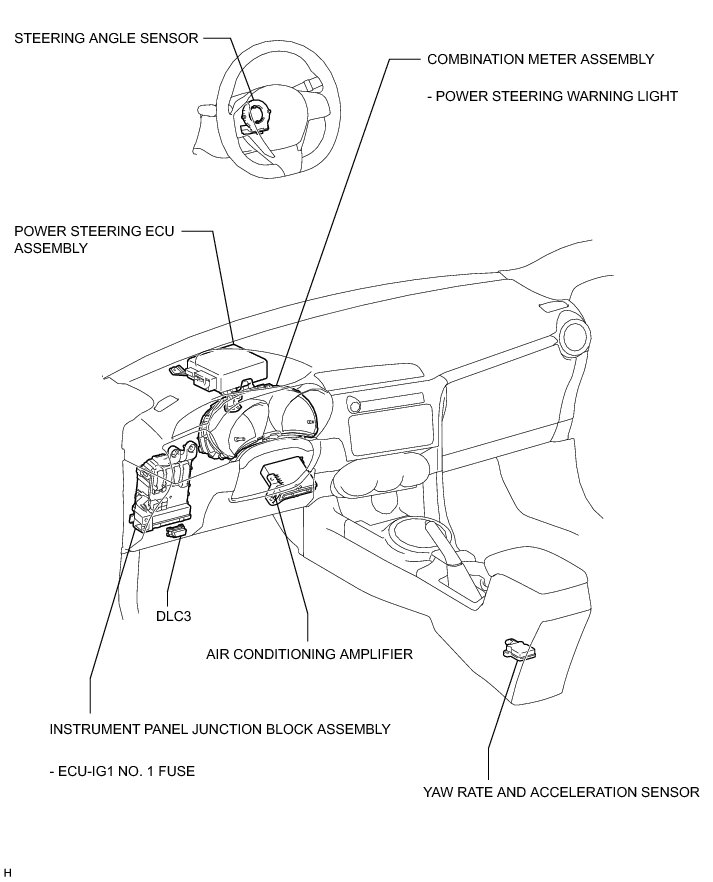 STEERING ANGLE SENSOR

COMBINATION METER ASSEMBLY

- POWER STEERING WARNING LIGHT

POWER STEERING ECU ASSEMBLY

DLC3

AIR CONDITIONING AMPLIFIER

INSTRUMENT PANEL JUNCTION BLOCK ASSEMBLY

- ECU-IG1 NO. 1 FUSE

YAW RATE AND ACCELERATION SENSOR

H