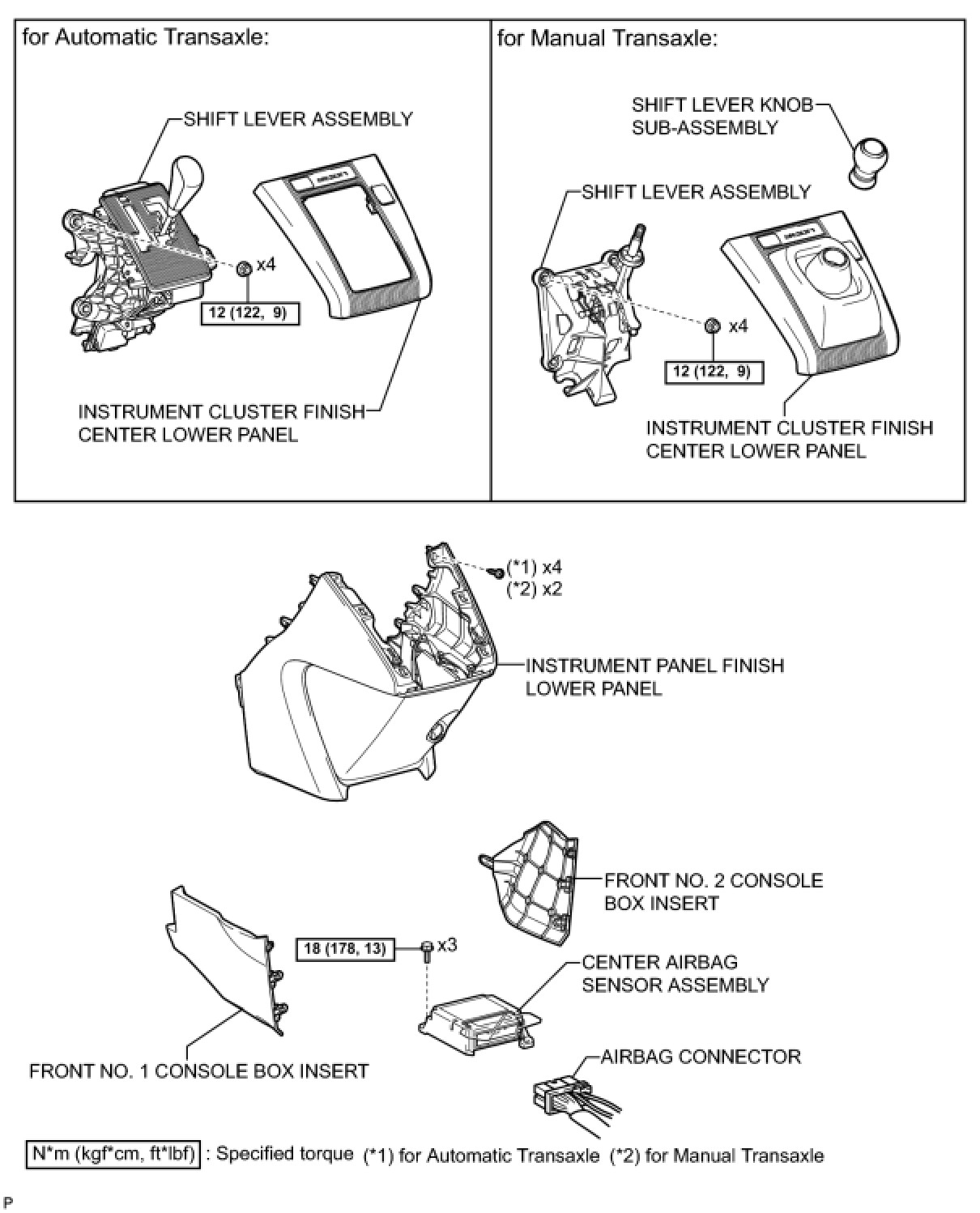 for Automatic Transaxle:

SHIFT LEVER ASSEMBLY

x4

12 (122, 9)

INSTRUMENT CLUSTER FINISH CENTER LOWER PANEL

for Manual Transaxle:

SHIFT LEVER KNOB SUB-ASSEMBLY

SHIFT LEVER ASSEMBLY

x4

12 (122, 9)

INSTRUMENT CLUSTER FINISH CENTER LOWER PANEL

(*1) x4
(*2) x2

INSTRUMENT PANEL FINISH LOWER PANEL

FRONT NO. 2 CONSOLE BOX INSERT

18 (178, 13)

x3

CENTER AIRBAG SENSOR ASSEMBLY

FRONT NO. 1 CONSOLE BOX INSERT

AIRBAG CONNECTOR

N*m (kgf*cm, ft*lbf) : Specified torque (*1) for Automatic Transaxle (*2) for Manual Transaxle

P