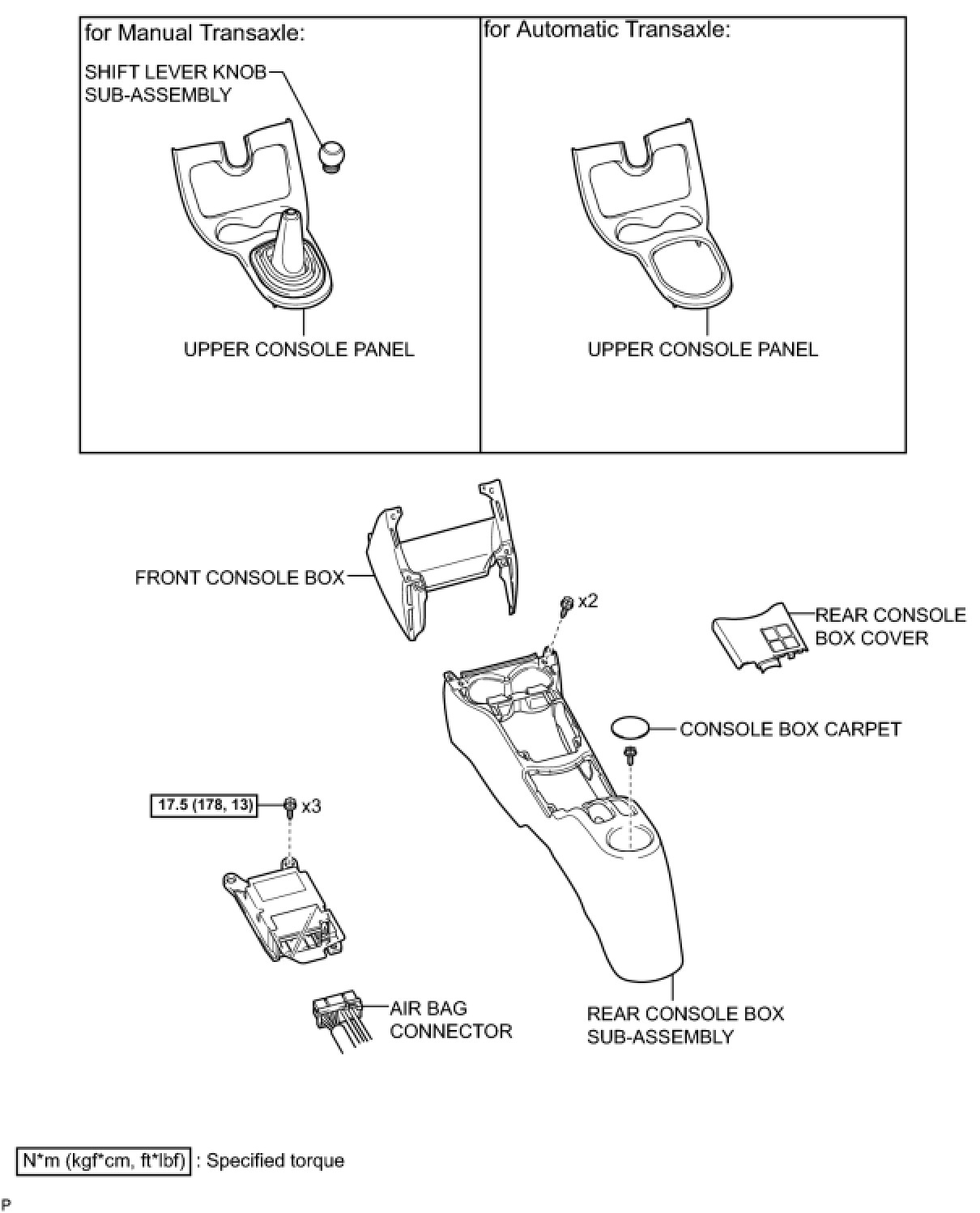 for Manual Transaxle:

SHIFT LEVER KNOB SUB-ASSEMBLY

UPPER CONSOLE PANEL

for Automatic Transaxle:

UPPER CONSOLE PANEL

FRONT CONSOLE BOX

x2

REAR CONSOLE BOX COVER

CONSOLE BOX CARPET

17.5 (178, 13)

x3

AIR BAG CONNECTOR

REAR CONSOLE BOX SUB-ASSEMBLY

N*m (kgf*cm, ft*lbf) : Specified torque

P