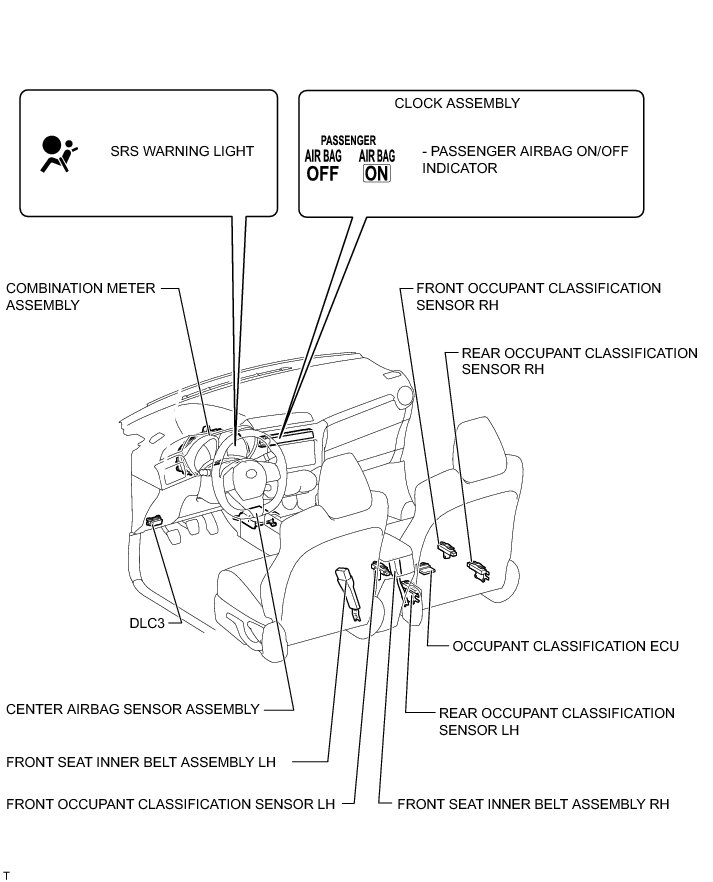 SRS WARNING LIGHT

CLOCK ASSEMBLY

PASSENGER
AIR BAG OFF
AIR BAG ON

- PASSENGER AIRBAG ON/OFF INDICATOR

COMBINATION METER ASSEMBLY

FRONT OCCUPANT CLASSIFICATION SENSOR RH

REAR OCCUPANT CLASSIFICATION SENSOR RH

DLC3

OCCUPANT CLASSIFICATION ECU

CENTER AIRBAG SENSOR ASSEMBLY

REAR OCCUPANT CLASSIFICATION SENSOR LH

FRONT SEAT INNER BELT ASSEMBLY LH

FRONT OCCUPANT CLASSIFICATION SENSOR LH

FRONT SEAT INNER BELT ASSEMBLY RH

T