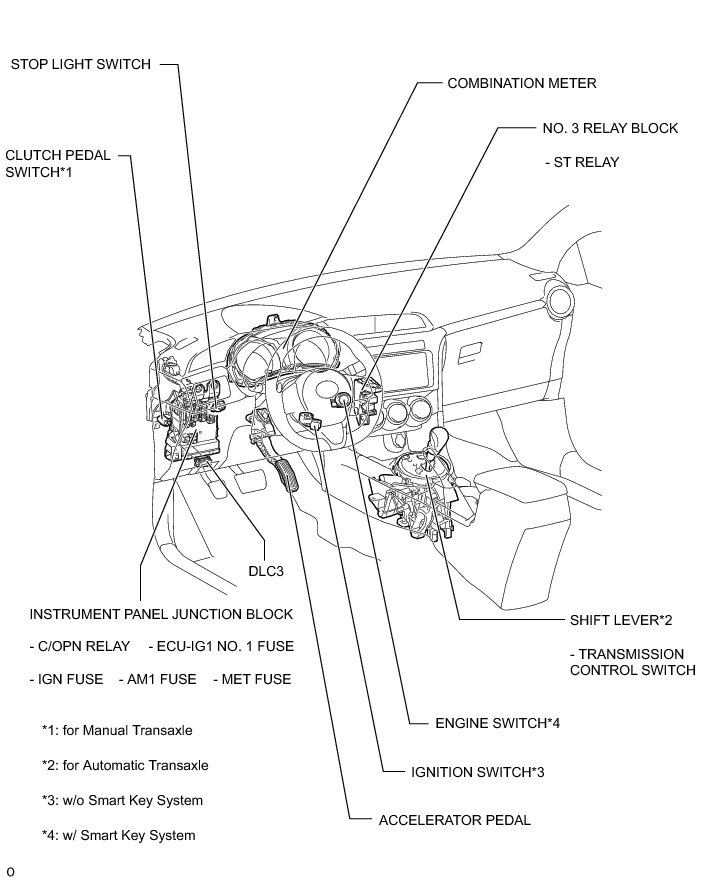 STOP LIGHT SWITCH

COMBINATION METER

NO. 3 RELAY BLOCK

- ST RELAY

CLUTCH PEDAL SWITCH*1

DLC3

INSTRUMENT PANEL JUNCTION BLOCK

- C/OPN RELAY - ECU-IG1 NO. 1 FUSE

- IGN FUSE - AM1 FUSE - MET FUSE

SHIFT LEVER*2

- TRANSMISSION CONTROL SWITCH

ENGINE SWITCH*4

IGNITION SWITCH*3

ACCELERATOR PEDAL

*1: for Manual Transaxle

*2: for Automatic Transaxle

*3: w/o Smart Key System

*4: w/ Smart Key System

o