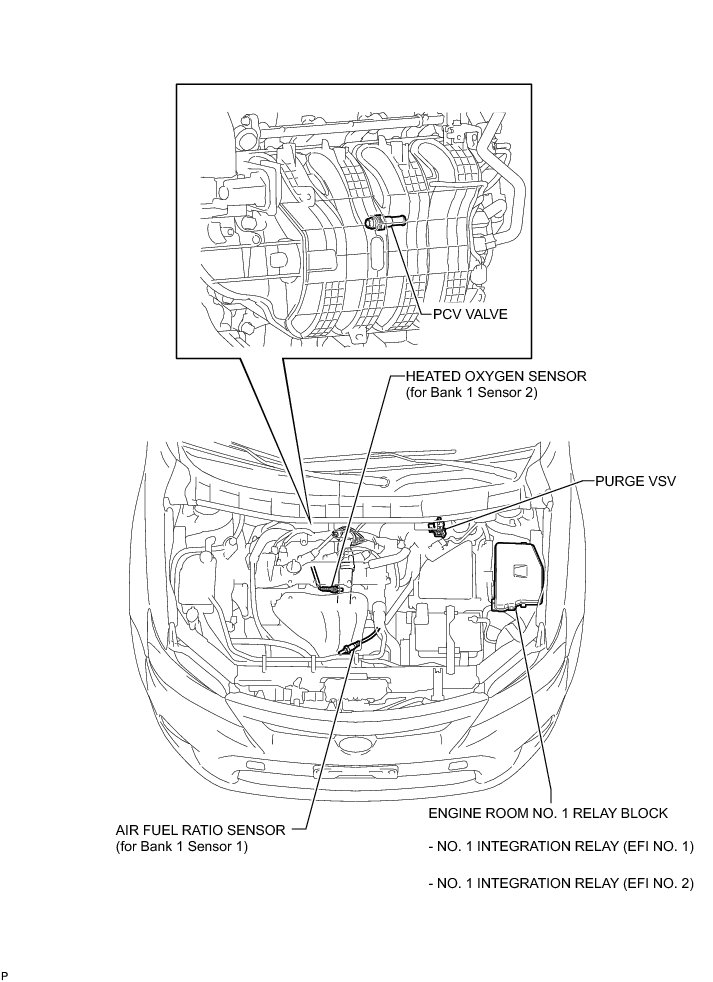 PCV VALVE

HEATED OXYGEN SENSOR
(for Bank 1 Sensor 2)

PURGE VSV

AIR FUEL RATIO SENSOR
(for Bank 1 Sensor 1)

ENGINE ROOM NO. 1 RELAY BLOCK

- NO. 1 INTEGRATION RELAY (EFI NO. 1)

- NO. 1 INTEGRATION RELAY (EFI NO. 2)

P