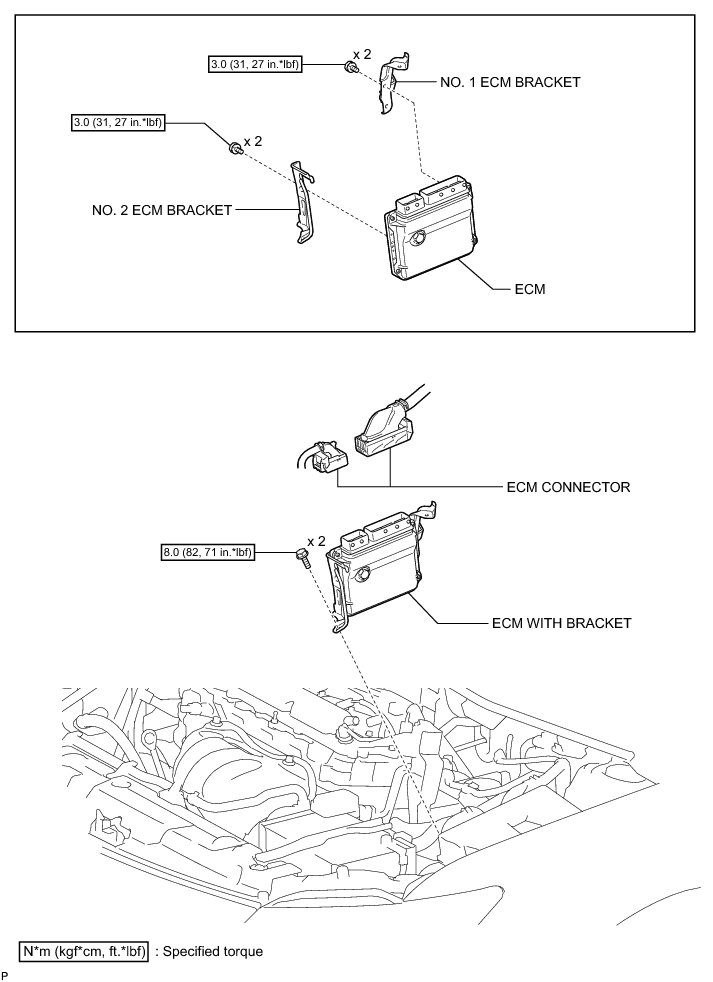 3.0 (31, 27 in.*lbf)

x 2

NO. 1 ECM BRACKET

3.0 (31, 27 in.*lbf)

x 2

NO. 2 ECM BRACKET

ECM

ECM CONNECTOR

8.0 (82, 71 in.*lbf)

x 2

ECM WITH BRACKET

N*m (kgf*cm, ft.*lbf) : Specified torque

P