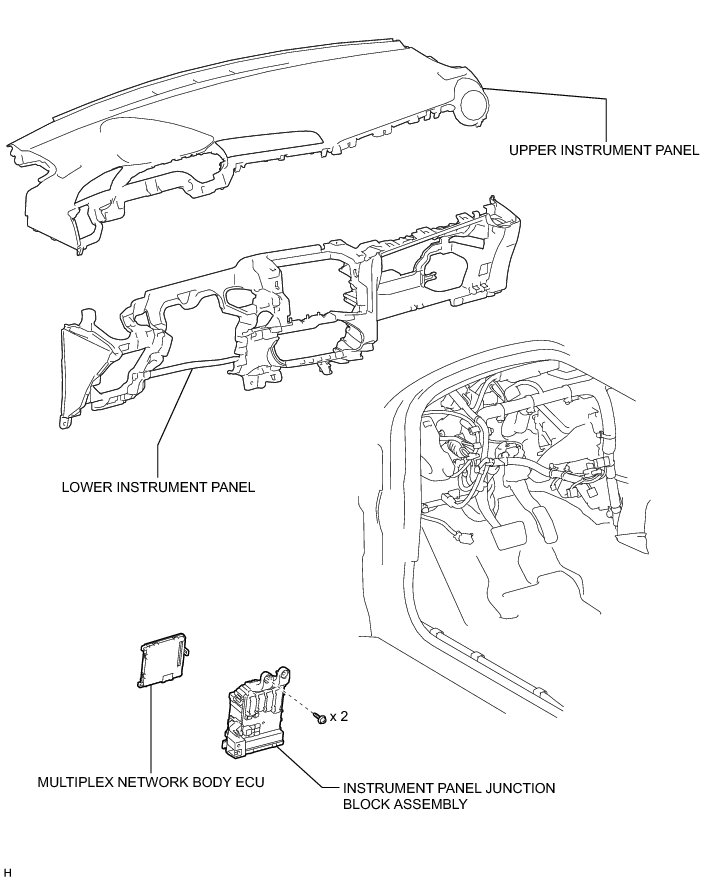 UPPER INSTRUMENT PANEL

LOWER INSTRUMENT PANEL

x 2

MULTIPLEX NETWORK BODY ECU

INSTRUMENT PANEL JUNCTION BLOCK ASSEMBLY

H