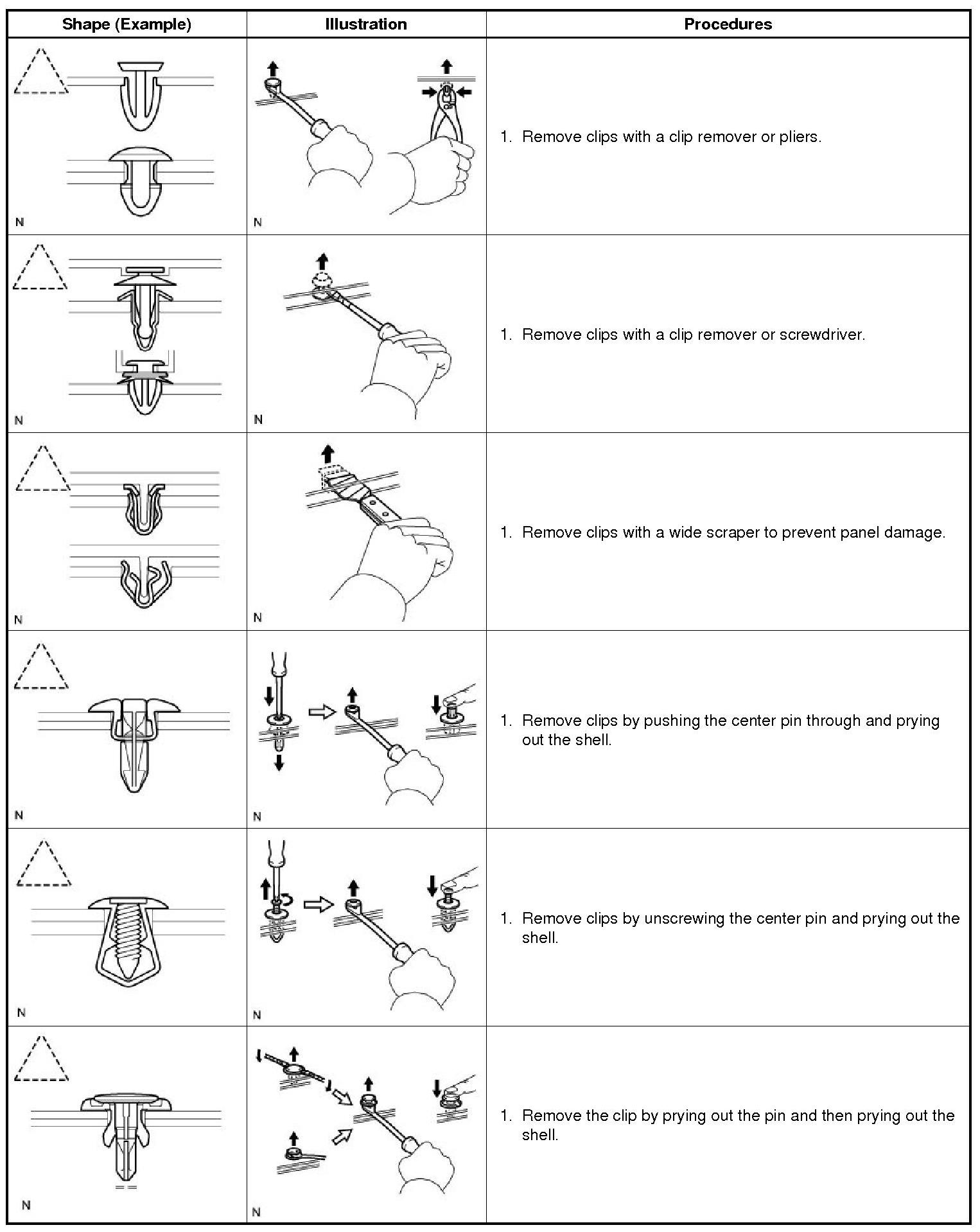 | Shape (Example) | Illustration | Procedures |
|---|---|---|
| N | N | 1. Remove clips with a clip remover or pliers. |
| N | N | 1. Remove clips with a clip remover or screwdriver. |
| N | N | 1. Remove clips with a wide scraper to prevent panel damage. |
| N | N | 1. Remove clips by pushing the center pin through and prying out the shell. |
| N | N | 1. Remove clips by unscrewing the center pin and prying out the shell. |
| N | N | 1. Remove the clip by prying out the pin and then prying out the shell. |