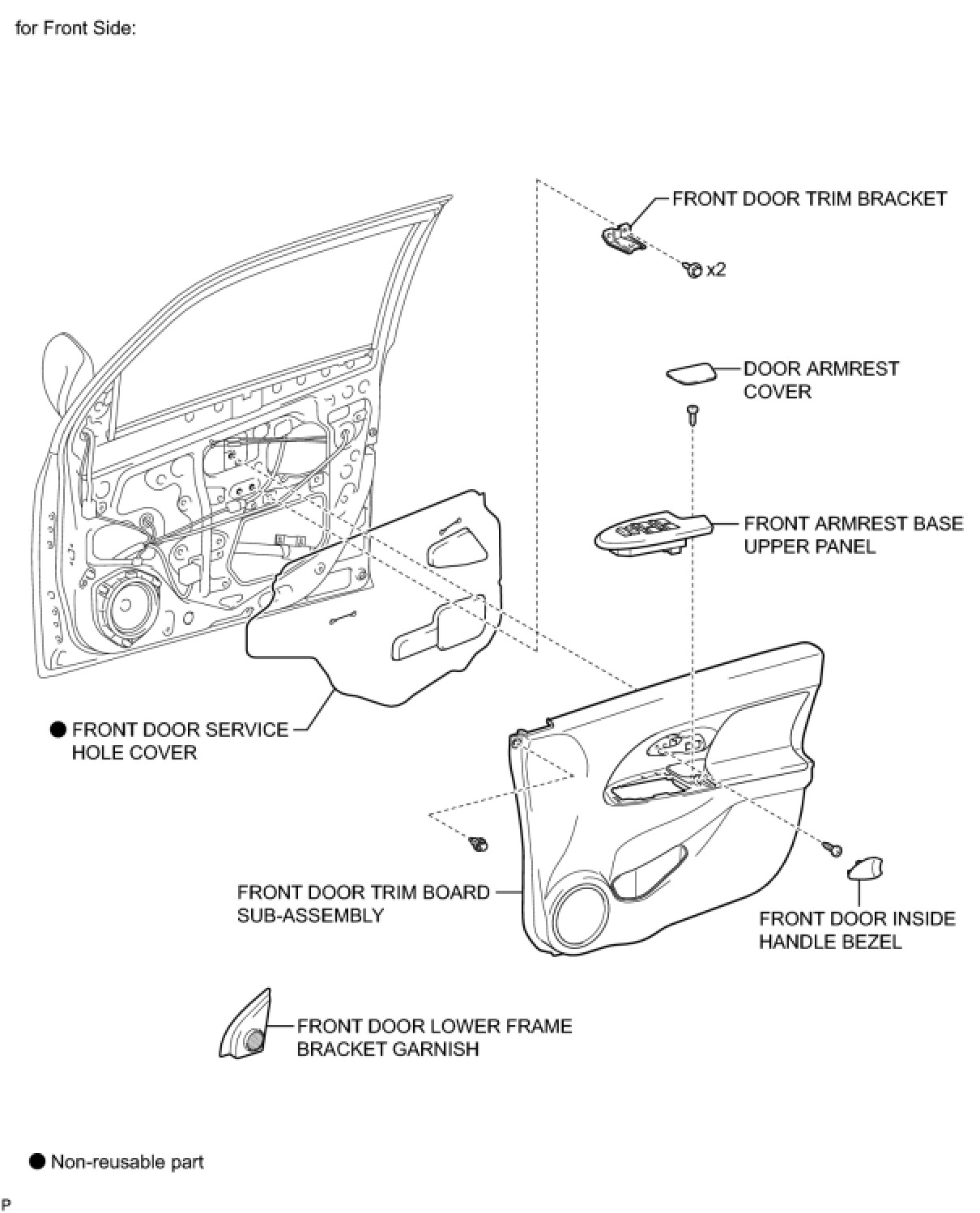 for Front Side:

FRONT DOOR TRIM BRACKET

x2

DOOR ARMREST COVER

FRONT ARMREST BASE UPPER PANEL

● FRONT DOOR SERVICE HOLE COVER

FRONT DOOR TRIM BOARD SUB-ASSEMBLY

FRONT DOOR INSIDE HANDLE BEZEL

FRONT DOOR LOWER FRAME BRACKET GARNISH

● Non-reusable part

P