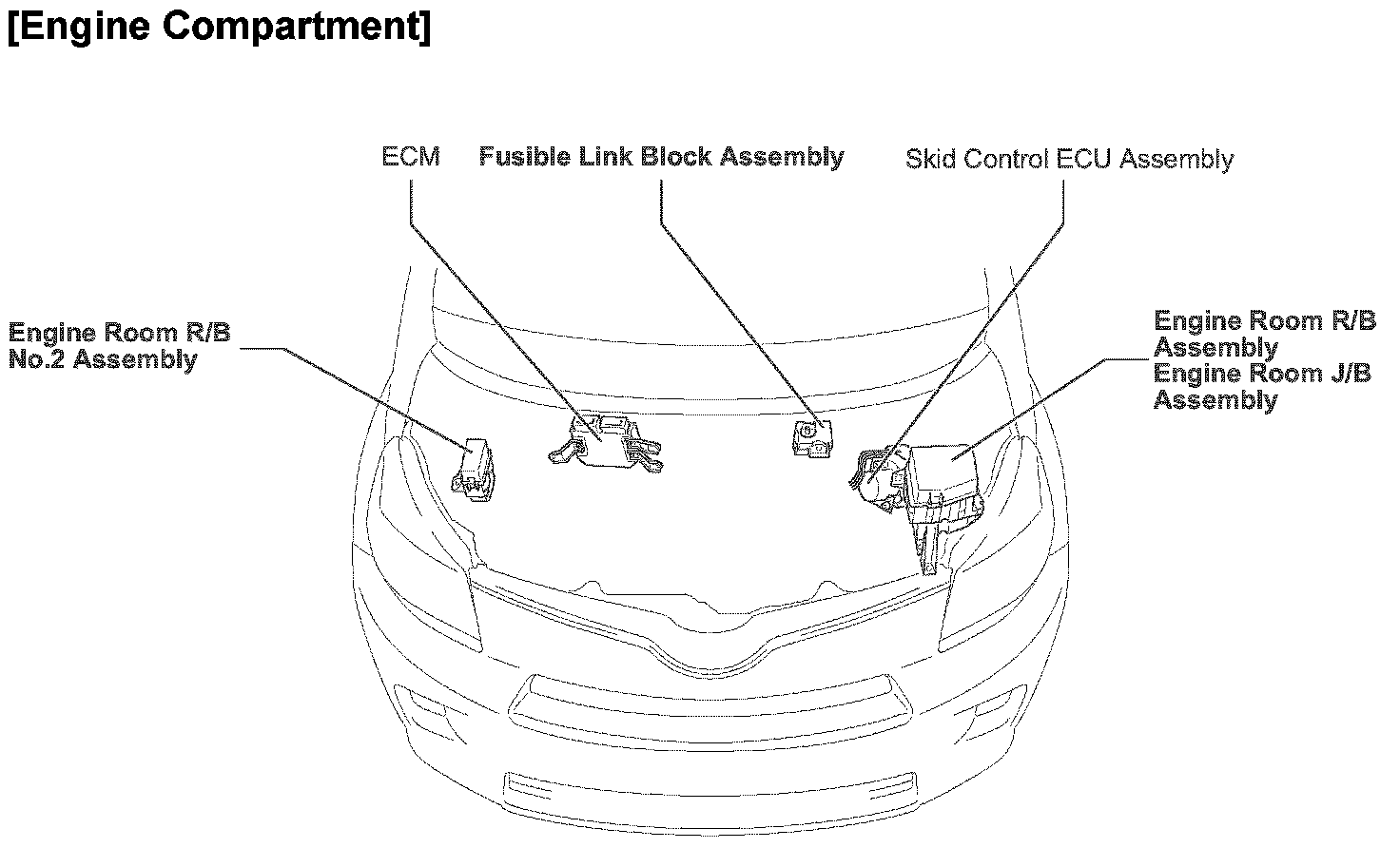 [Engine Compartment]

ECM

Fusible Link Block Assembly

Skid Control ECU Assembly

Engine Room R/B No.2 Assembly

Engine Room R/B Assembly
Engine Room J/B Assembly