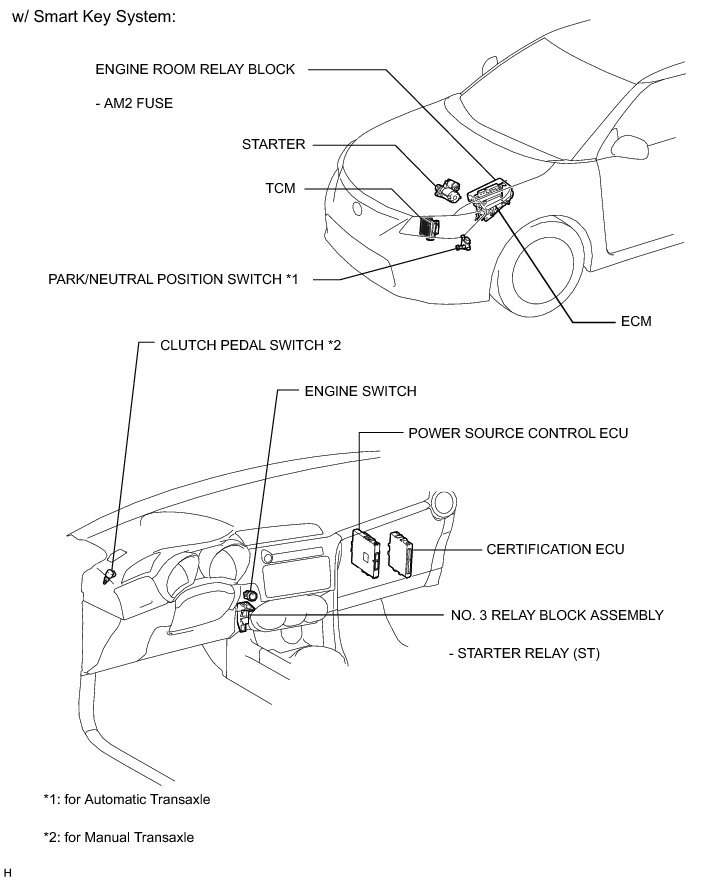 w/ Smart Key System:

ENGINE ROOM RELAY BLOCK

- AM2 FUSE

STARTER

TCM

PARK/NEUTRAL POSITION SWITCH *1

ECM

CLUTCH PEDAL SWITCH *2

ENGINE SWITCH

POWER SOURCE CONTROL ECU

CERTIFICATION ECU

NO. 3 RELAY BLOCK ASSEMBLY

- STARTER RELAY (ST)

*1: for Automatic Transaxle

*2: for Manual Transaxle

H