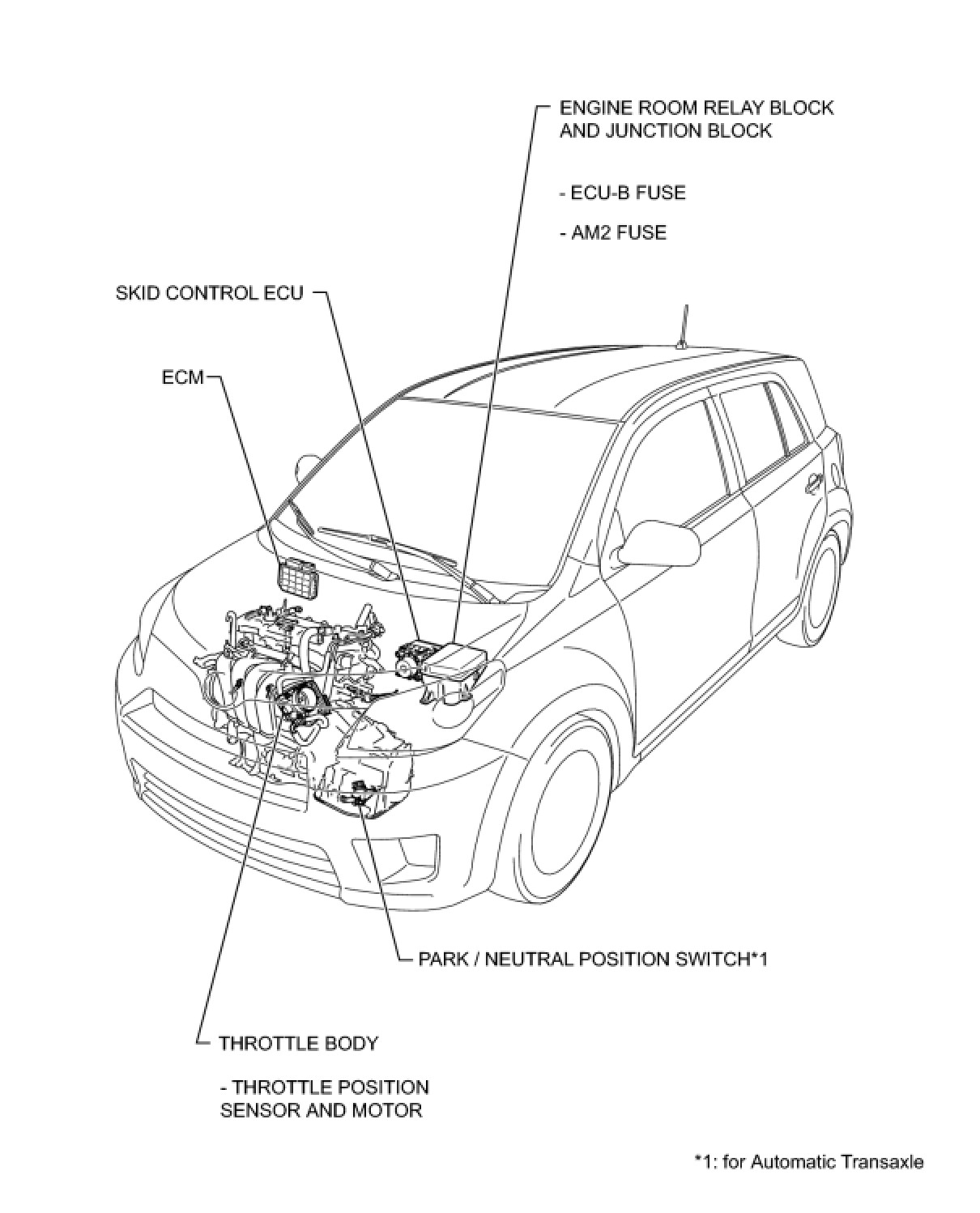 ENGINE ROOM RELAY BLOCK AND JUNCTION BLOCK

- ECU-B FUSE

- AM2 FUSE

SKID CONTROL ECU

ECM

PARK / NEUTRAL POSITION SWITCH*1

THROTTLE BODY

- THROTTLE POSITION SENSOR AND MOTOR

*1: for Automatic Transaxle