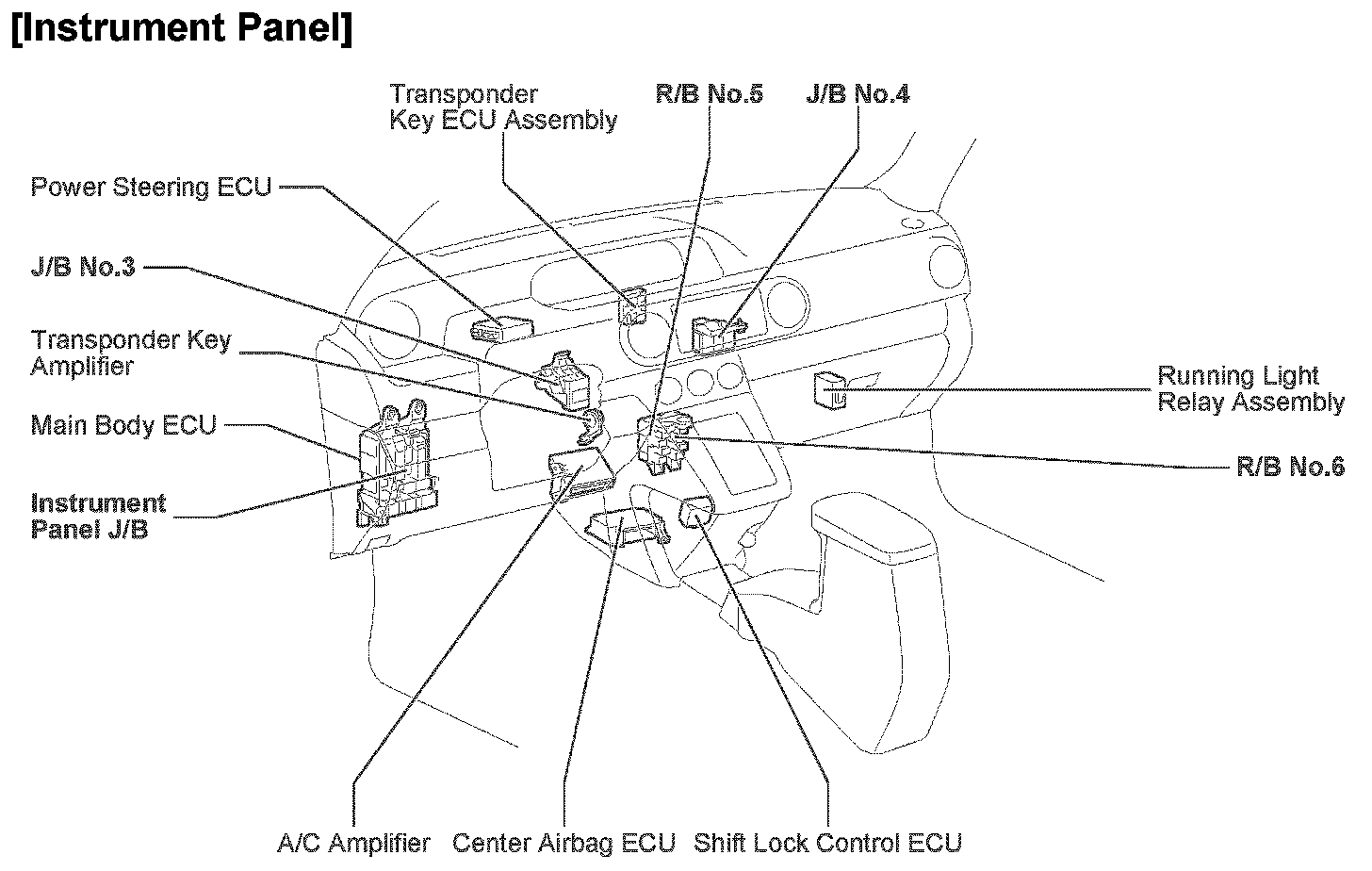 [Instrument Panel]

Transponder Key ECU Assembly

R/B No.5

J/B No.4

Power Steering ECU

J/B No.3

Transponder Key Amplifier

Main Body ECU

Instrument Panel J/B

Running Light Relay Assembly

R/B No.6

A/C Amplifier

Center Airbag ECU

Shift Lock Control ECU