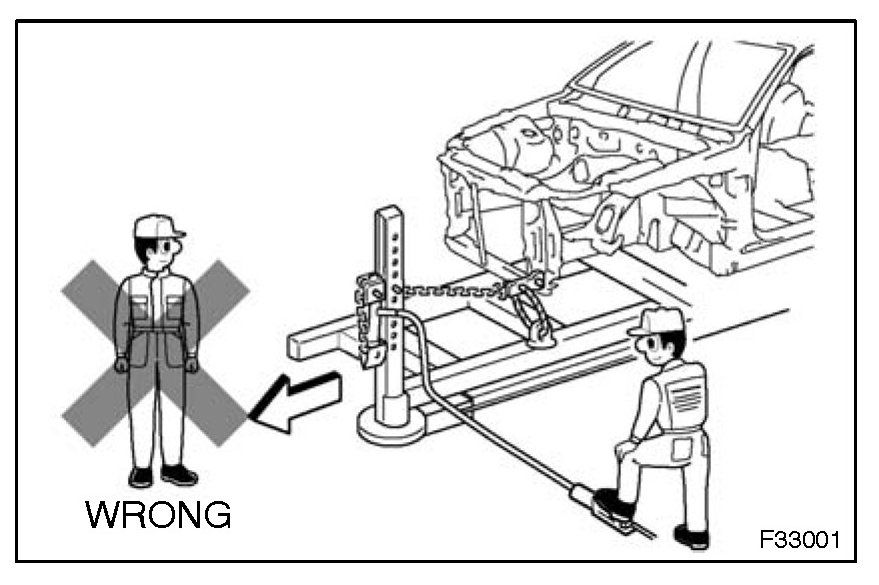 WRONG

F33001