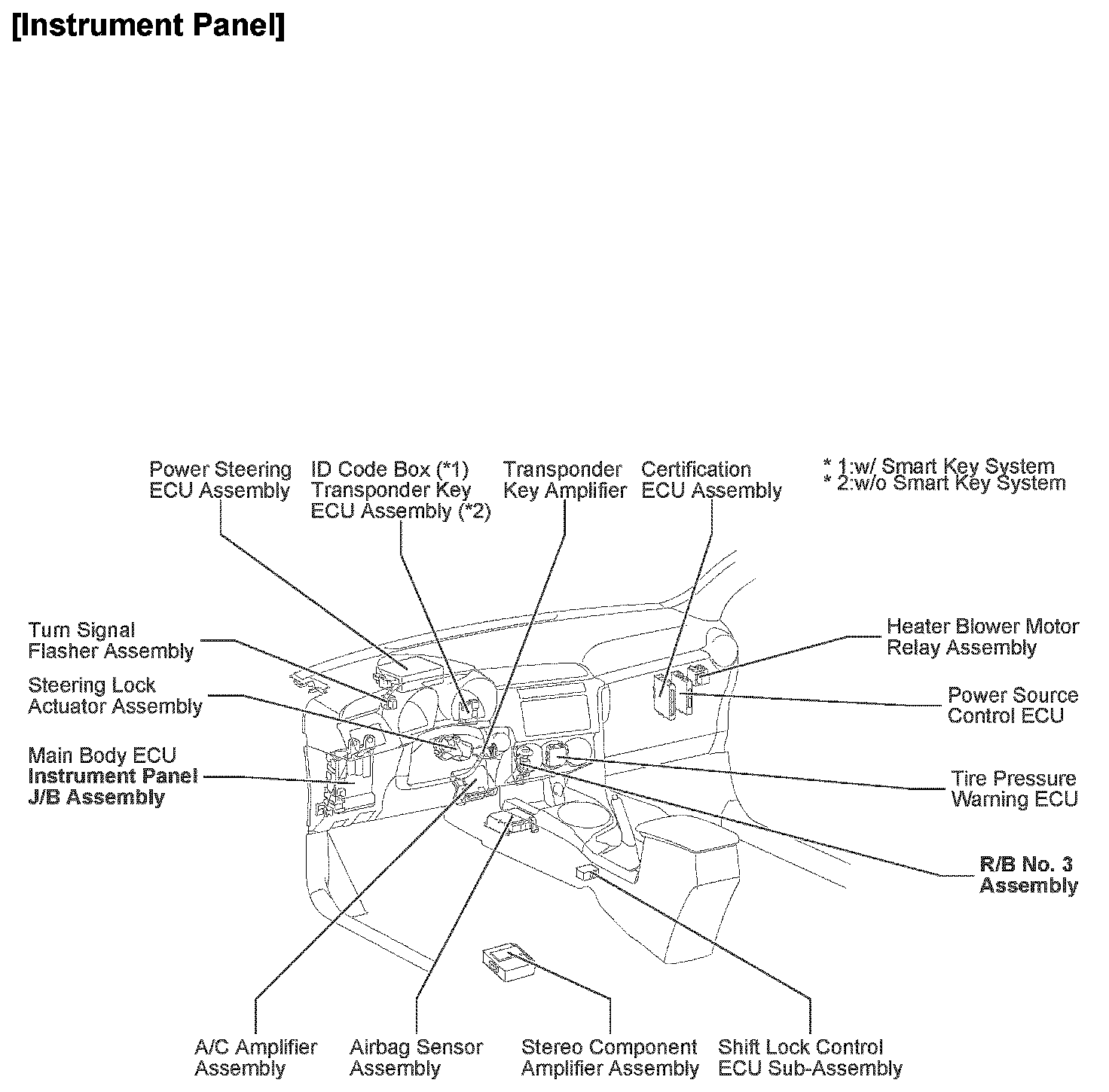 [Instrument Panel]

Power Steering ECU Assembly

ID Code Box (*1) Transponder Key ECU Assembly (*2)

Transponder Key Amplifier

Certification ECU Assembly

* 1:w/ Smart Key System
* 2:w/o Smart Key System

Turn Signal Flasher Assembly

Steering Lock Actuator Assembly

Main Body ECU
Instrument Panel J/B Assembly

Heater Blower Motor Relay Assembly

Power Source Control ECU

Tire Pressure Warning ECU

R/B No. 3 Assembly

A/C Amplifier Assembly

Airbag Sensor Assembly

Stereo Component Amplifier Assembly

Shift Lock Control ECU Sub-Assembly