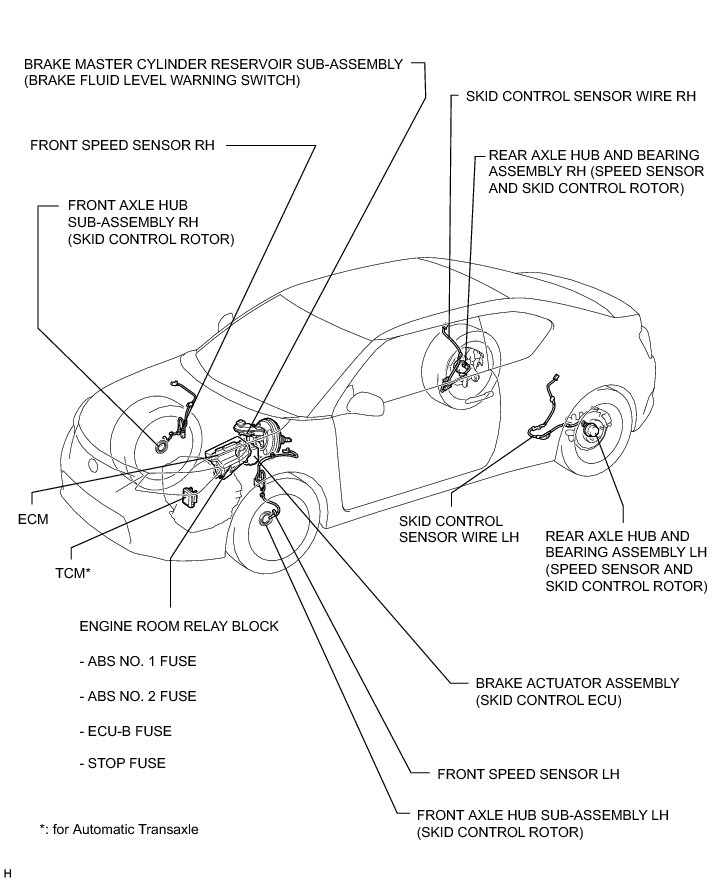 BRAKE MASTER CYLINDER RESERVOIR SUB-ASSEMBLY
(BRAKE FLUID LEVEL WARNING SWITCH)

SKID CONTROL SENSOR WIRE RH

FRONT SPEED SENSOR RH

REAR AXLE HUB AND BEARING ASSEMBLY RH (SPEED SENSOR AND SKID CONTROL ROTOR)

FRONT AXLE HUB SUB-ASSEMBLY RH (SKID CONTROL ROTOR)

ECM

TCM*

SKID CONTROL SENSOR WIRE LH

REAR AXLE HUB AND BEARING ASSEMBLY LH (SPEED SENSOR AND SKID CONTROL ROTOR)

ENGINE ROOM RELAY BLOCK

- ABS NO. 1 FUSE

- ABS NO. 2 FUSE

- ECU-B FUSE

- STOP FUSE

BRAKE ACTUATOR ASSEMBLY (SKID CONTROL ECU)

FRONT SPEED SENSOR LH

FRONT AXLE HUB SUB-ASSEMBLY LH (SKID CONTROL ROTOR)

*: for Automatic Transaxle

H