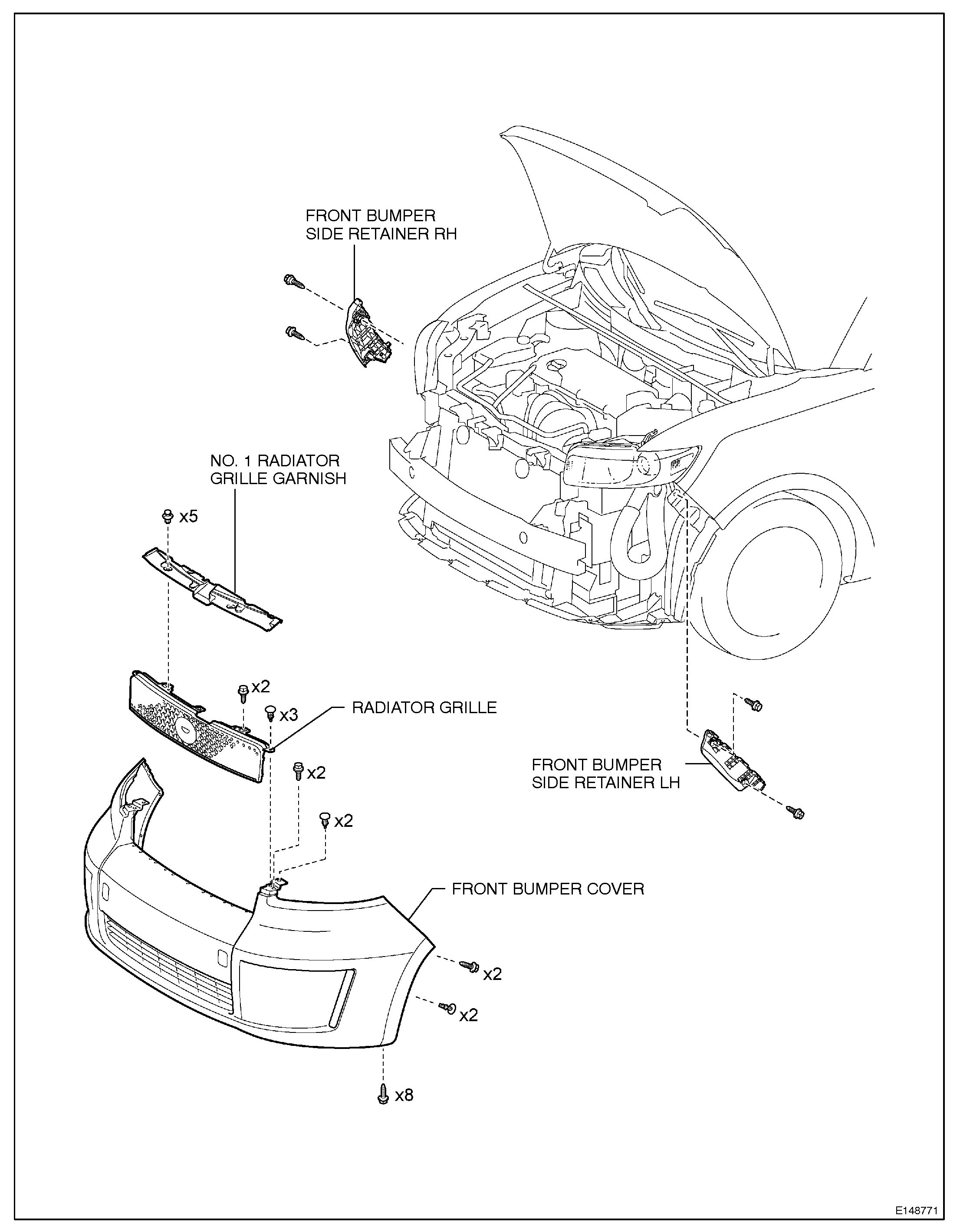 FRONT BUMPER SIDE RETAINER RH

NO. 1 RADIATOR GRILLE GARNISH

x5

x2

x3

RADIATOR GRILLE

x2

x2

FRONT BUMPER SIDE RETAINER LH

FRONT BUMPER COVER

x2

x2

x8

E148771