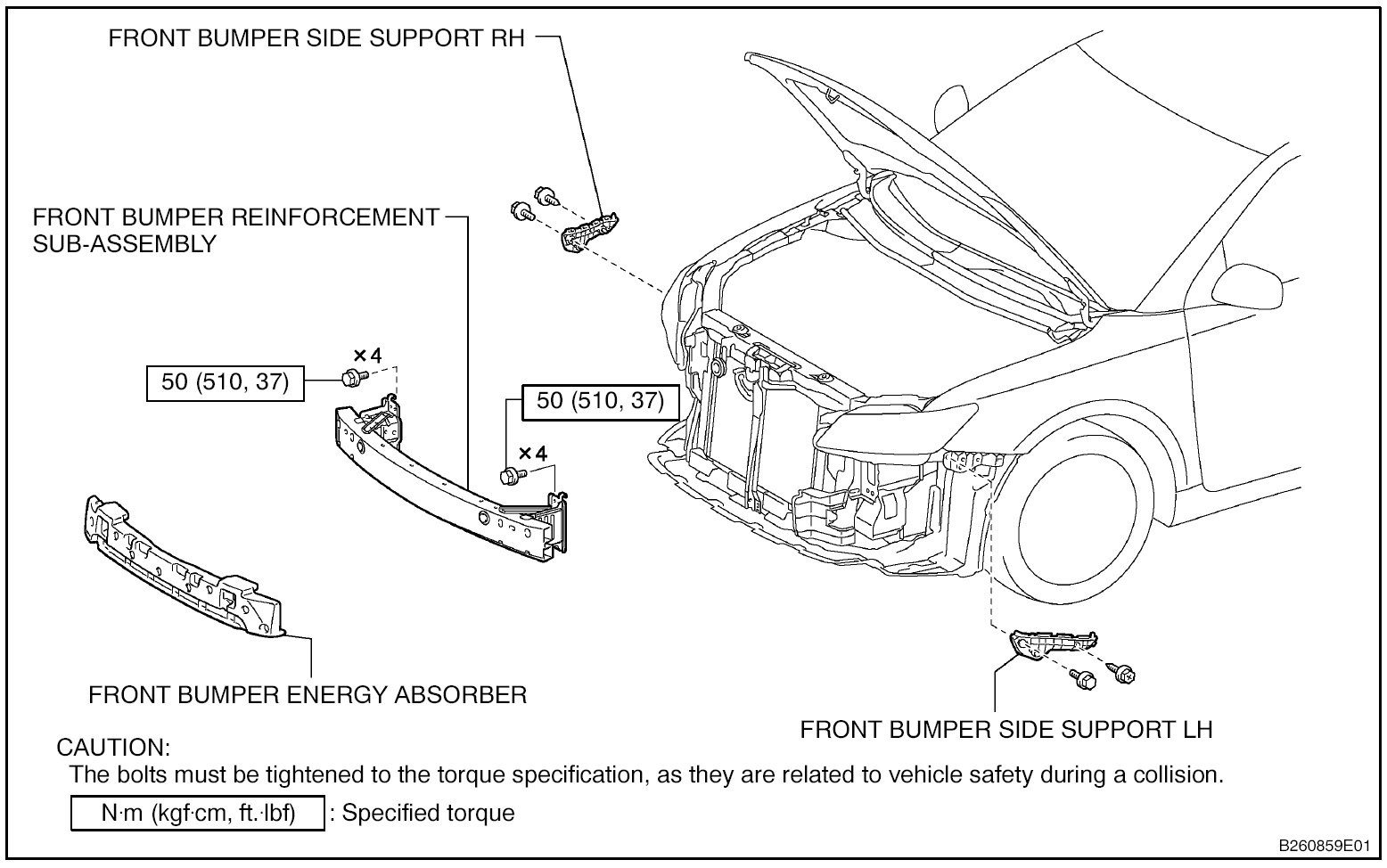 FRONT BUMPER SIDE SUPPORT RH

FRONT BUMPER REINFORCEMENT SUB-ASSEMBLY

×4

50 (510, 37)

50 (510, 37)

×4

FRONT BUMPER ENERGY ABSORBER

FRONT BUMPER SIDE SUPPORT LH

CAUTION:
The bolts must be tightened to the torque specification, as they are related to vehicle safety during a collision.

N·m (kgf·cm, ft.·lbf) : Specified torque

B260859E01