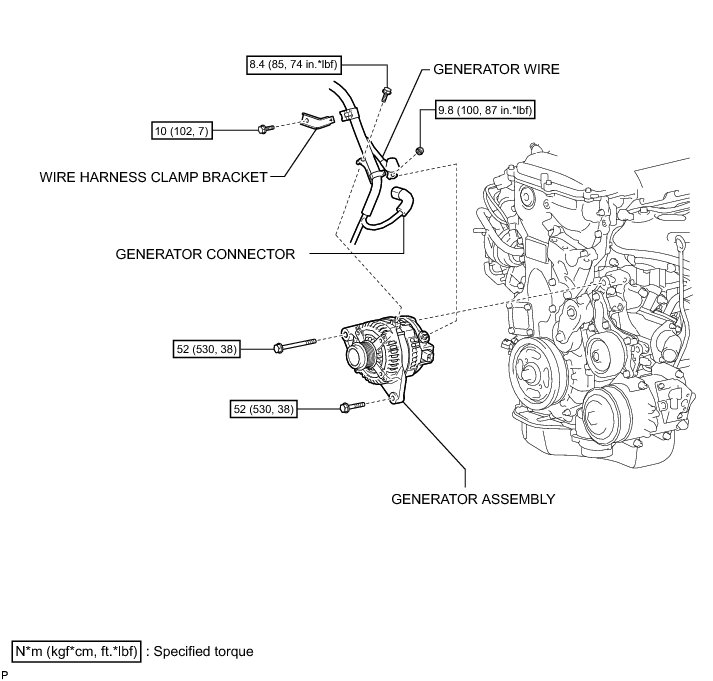 8.4 (85, 74 in.*lbf)

GENERATOR WIRE

9.8 (100, 87 in.*lbf)

10 (102, 7)

WIRE HARNESS CLAMP BRACKET

GENERATOR CONNECTOR

52 (530, 38)

52 (530, 38)

GENERATOR ASSEMBLY

N*m (kgf*cm, ft.*lbf) : Specified torque

P