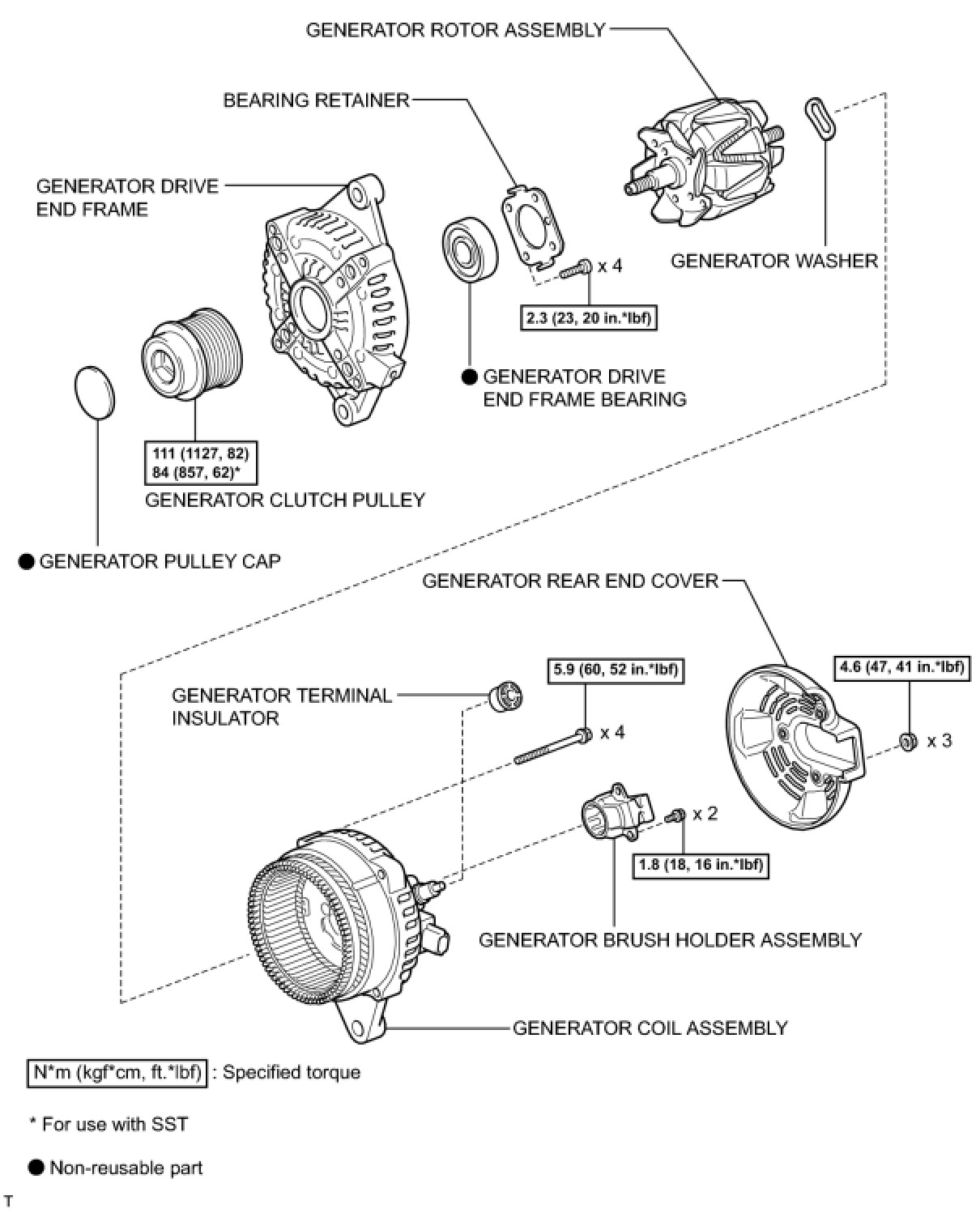 GENERATOR ROTOR ASSEMBLY

BEARING RETAINER

GENERATOR DRIVE END FRAME

x 4

GENERATOR WASHER

2.3 (23, 20 in.*lbf)

● GENERATOR DRIVE END FRAME BEARING

111 (1127, 82)
84 (857, 62)*

GENERATOR CLUTCH PULLEY

● GENERATOR PULLEY CAP

GENERATOR REAR END COVER

5.9 (60, 52 in.*lbf)

4.6 (47, 41 in.*lbf)

GENERATOR TERMINAL INSULATOR

x 4

x 3

x 2

1.8 (18, 16 in.*lbf)

GENERATOR BRUSH HOLDER ASSEMBLY

GENERATOR COIL ASSEMBLY

N*m (kgf*cm, ft.*lbf) : Specified torque

* For use with SST

● Non-reusable part

T