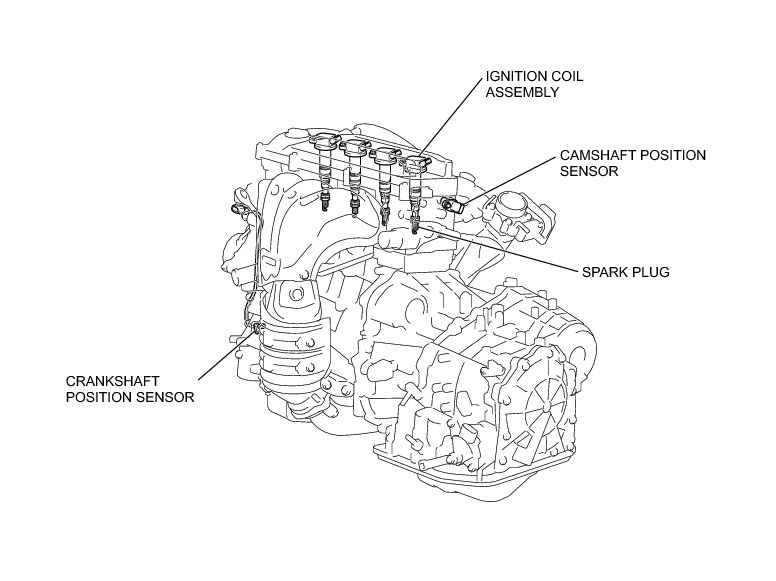 IGNITION COIL ASSEMBLY

CAMSHAFT POSITION SENSOR

SPARK PLUG

CRANKSHAFT POSITION SENSOR