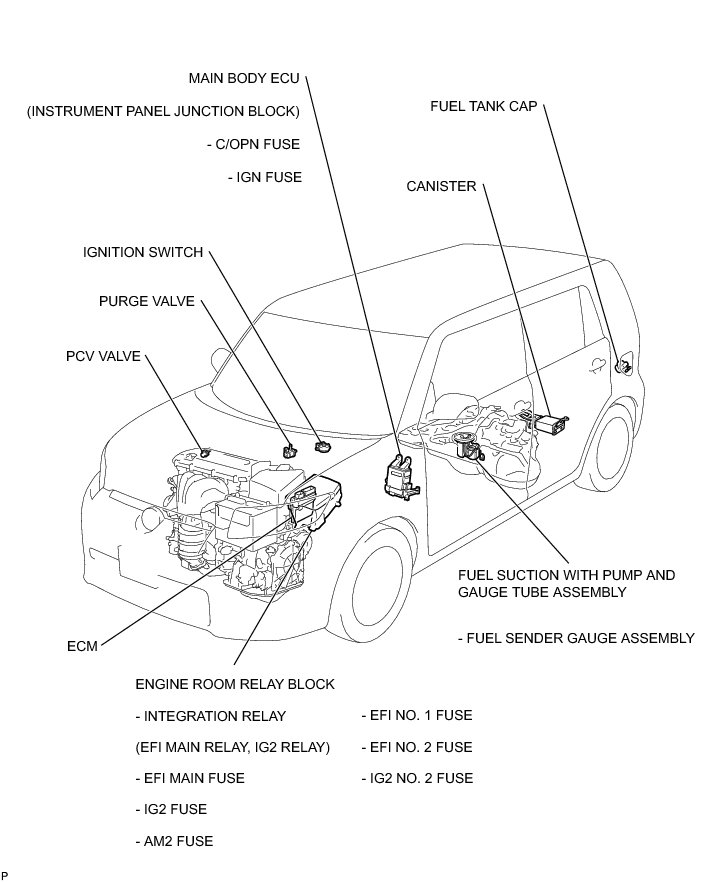 MAIN BODY ECU

(INSTRUMENT PANEL JUNCTION BLOCK)

- C/OPN FUSE

- IGN FUSE

FUEL TANK CAP

CANISTER

IGNITION SWITCH

PURGE VALVE

PCV VALVE

FUEL SUCTION WITH PUMP AND GAUGE TUBE ASSEMBLY

- FUEL SENDER GAUGE ASSEMBLY

ECM

ENGINE ROOM RELAY BLOCK

- INTEGRATION RELAY

(EFI MAIN RELAY, IG2 RELAY)

- EFI MAIN FUSE

- IG2 FUSE

- AM2 FUSE

- EFI NO. 1 FUSE

- EFI NO. 2 FUSE

- IG2 NO. 2 FUSE

P