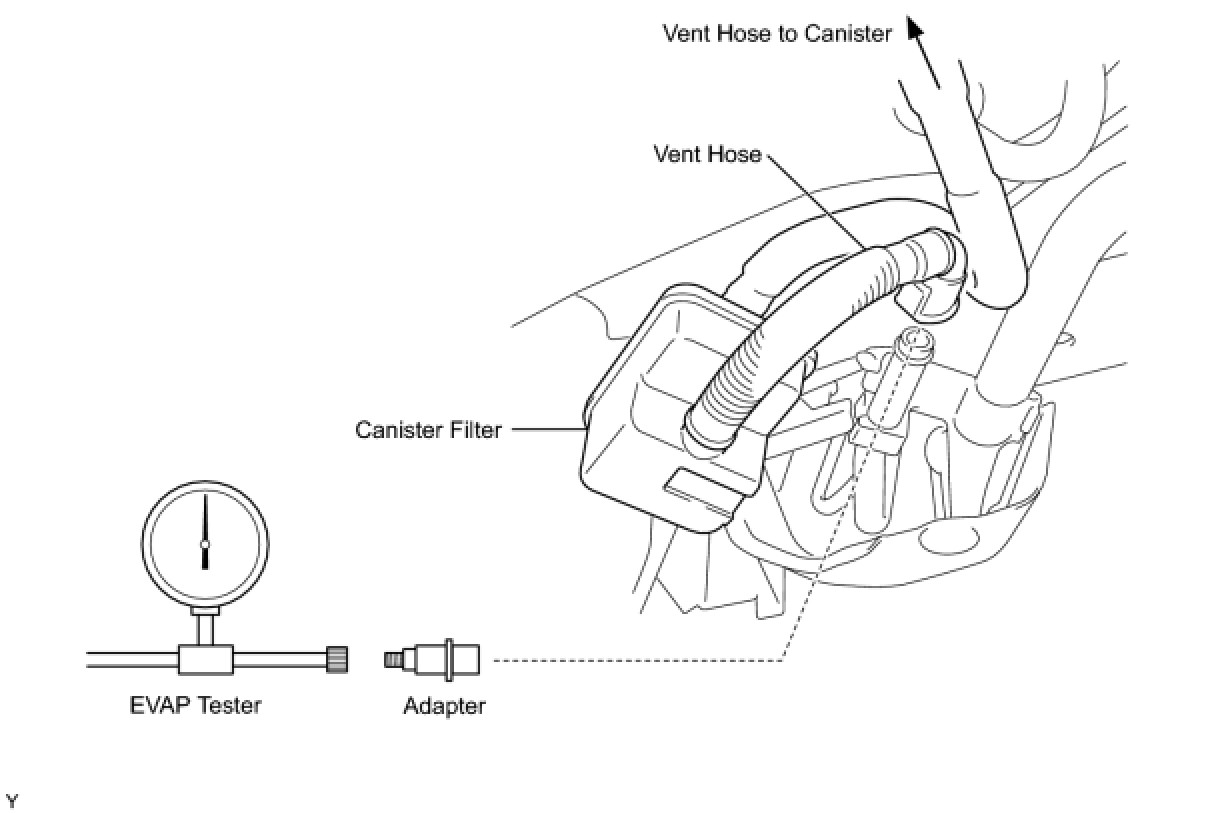 Vent Hose to Canister

Vent Hose

Canister Filter

EVAP Tester

Adapter

Y